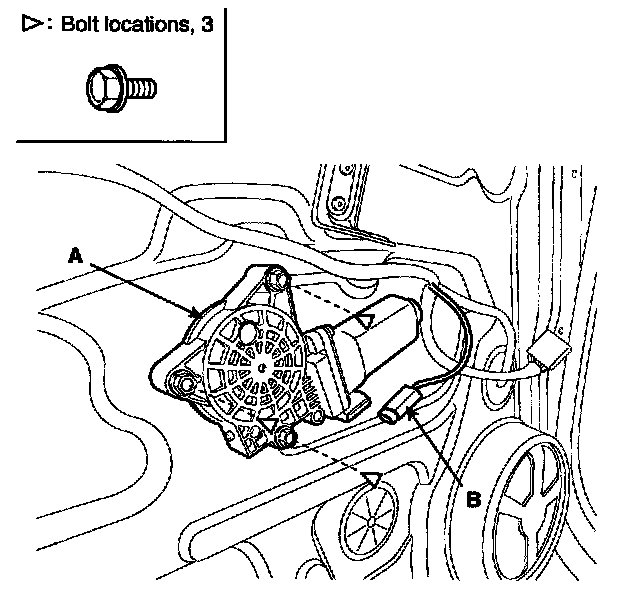 ▷: Bolt locations, 3

A

B