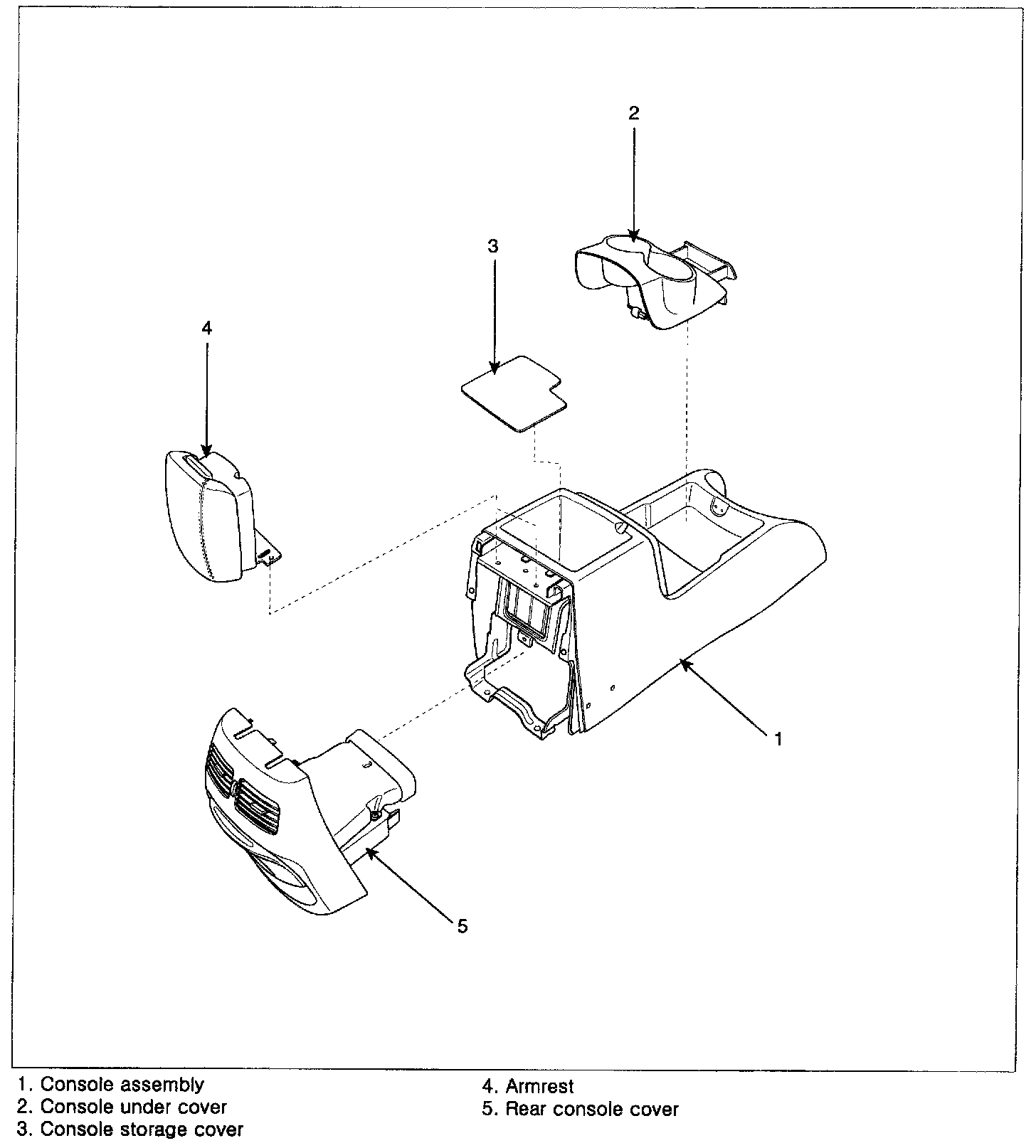 2

3

4

1

5

1. Console assembly
2. Console under cover
3. Console storage cover

4. Armrest
5. Rear console cover