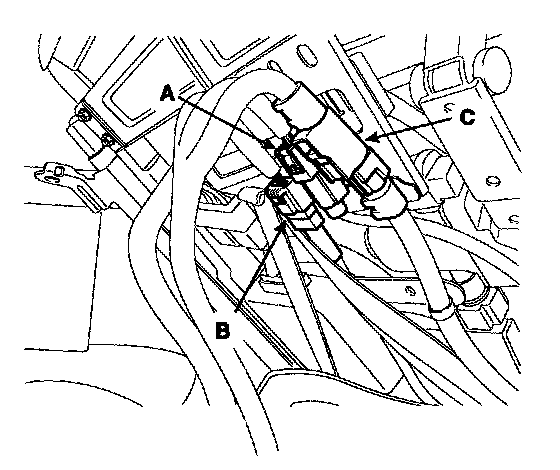 A
C
B