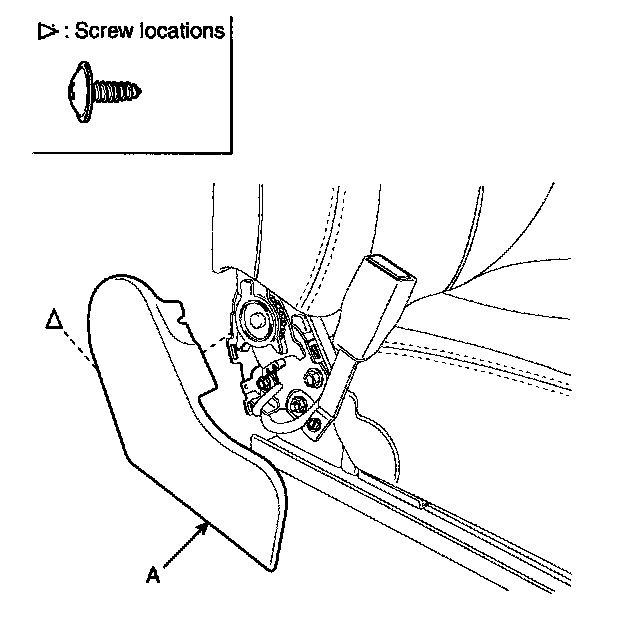 ▷ : Screw locations

△

A