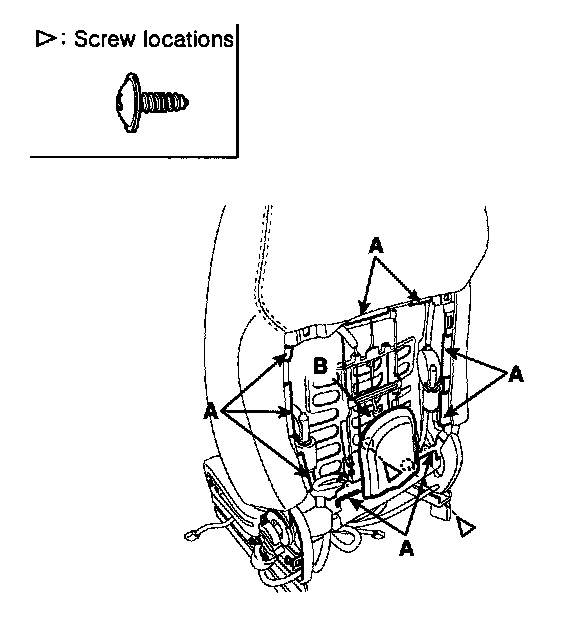 ▷: Screw locations

A

B

A

A

A