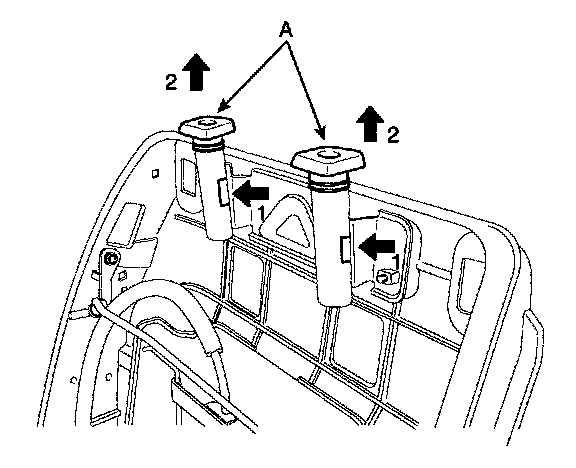 A
2
2
1
1