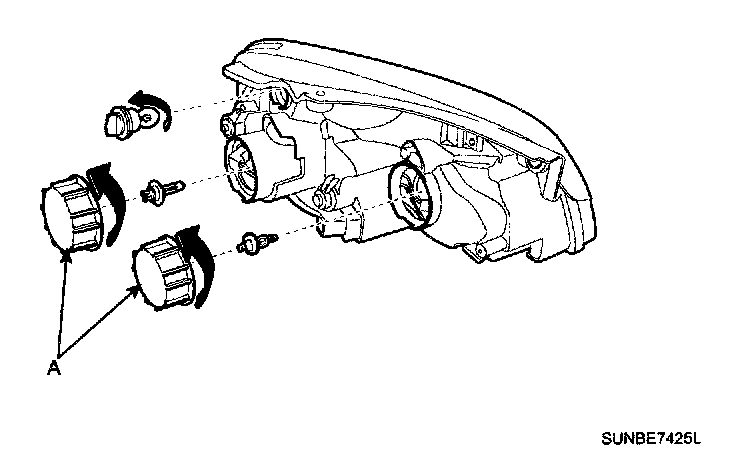 A

SUNBE7425L