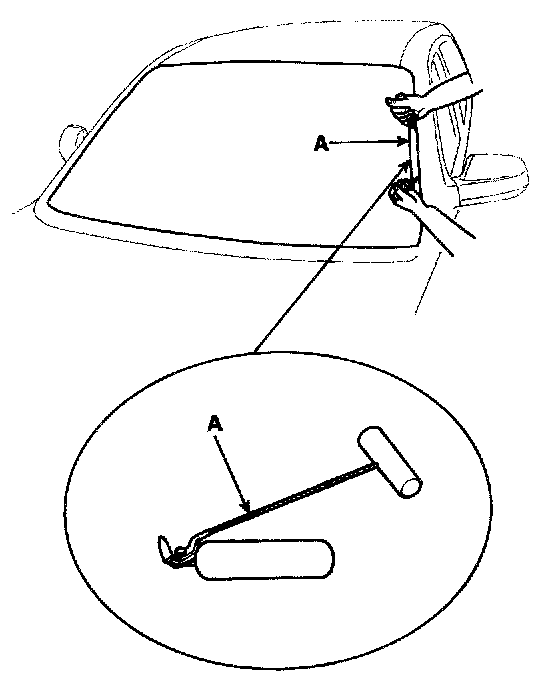 A

A