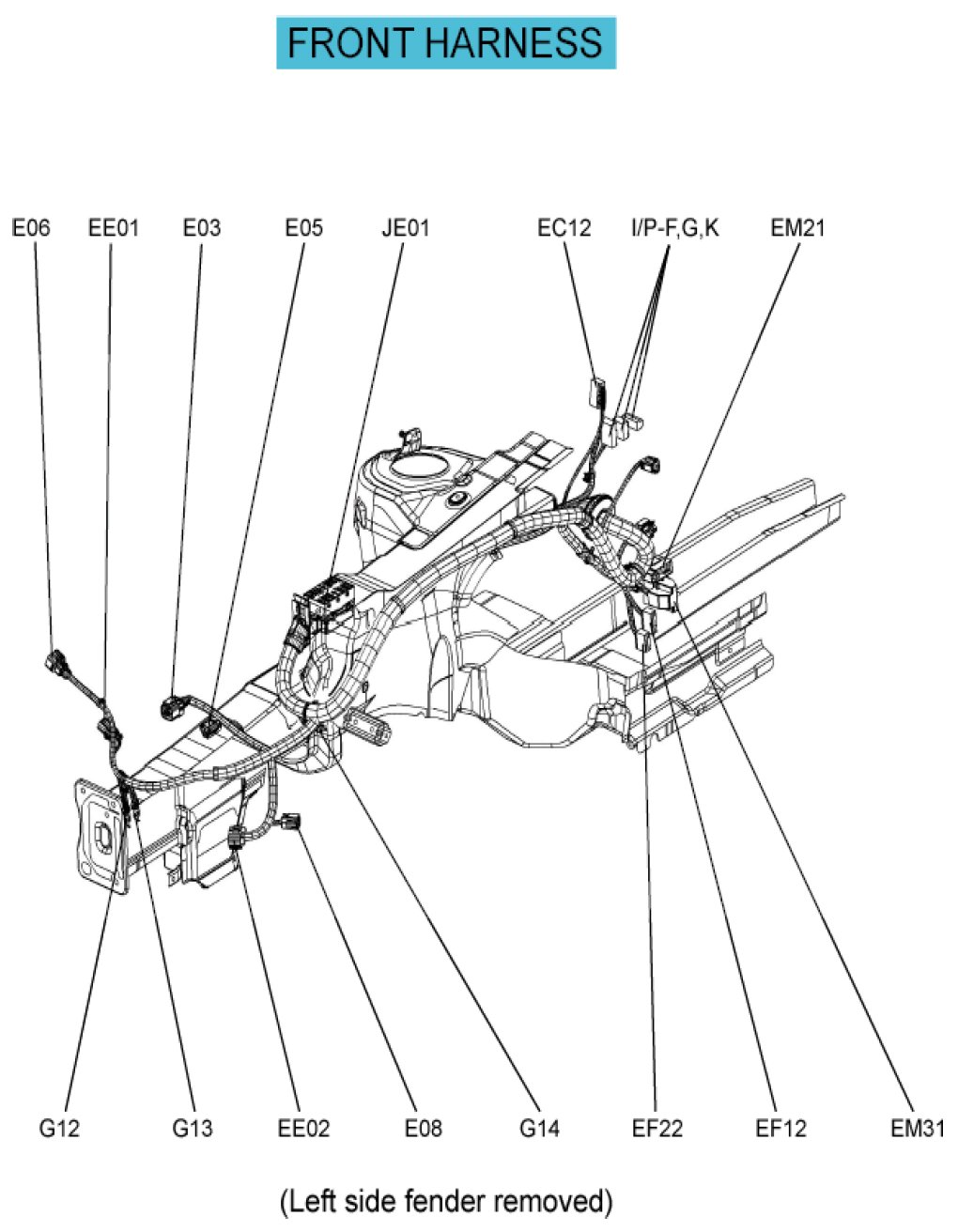 FRONT HARNESS

E06 EE01 E03 E05 JE01 EC12 I/P-F,G,K EM21

G12 G13 EE02 E08 G14 EF22 EF12 EM31

(Left side fender removed)