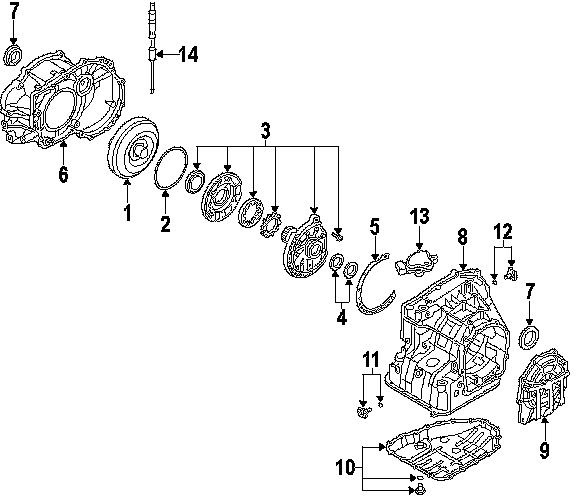 7
14
3
6
1
2
5
13
8
12
4
7
11
9
10