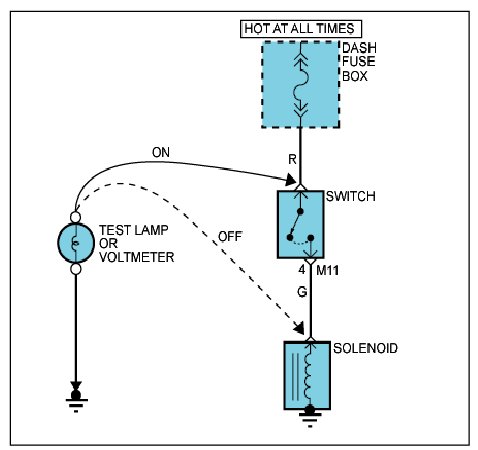 HOT AT ALL TIMES

DASH FUSE BOX

ON

R

SWITCH

TEST LAMP OR VOLTMETER

OFF

4 M11

G

SOLENOID