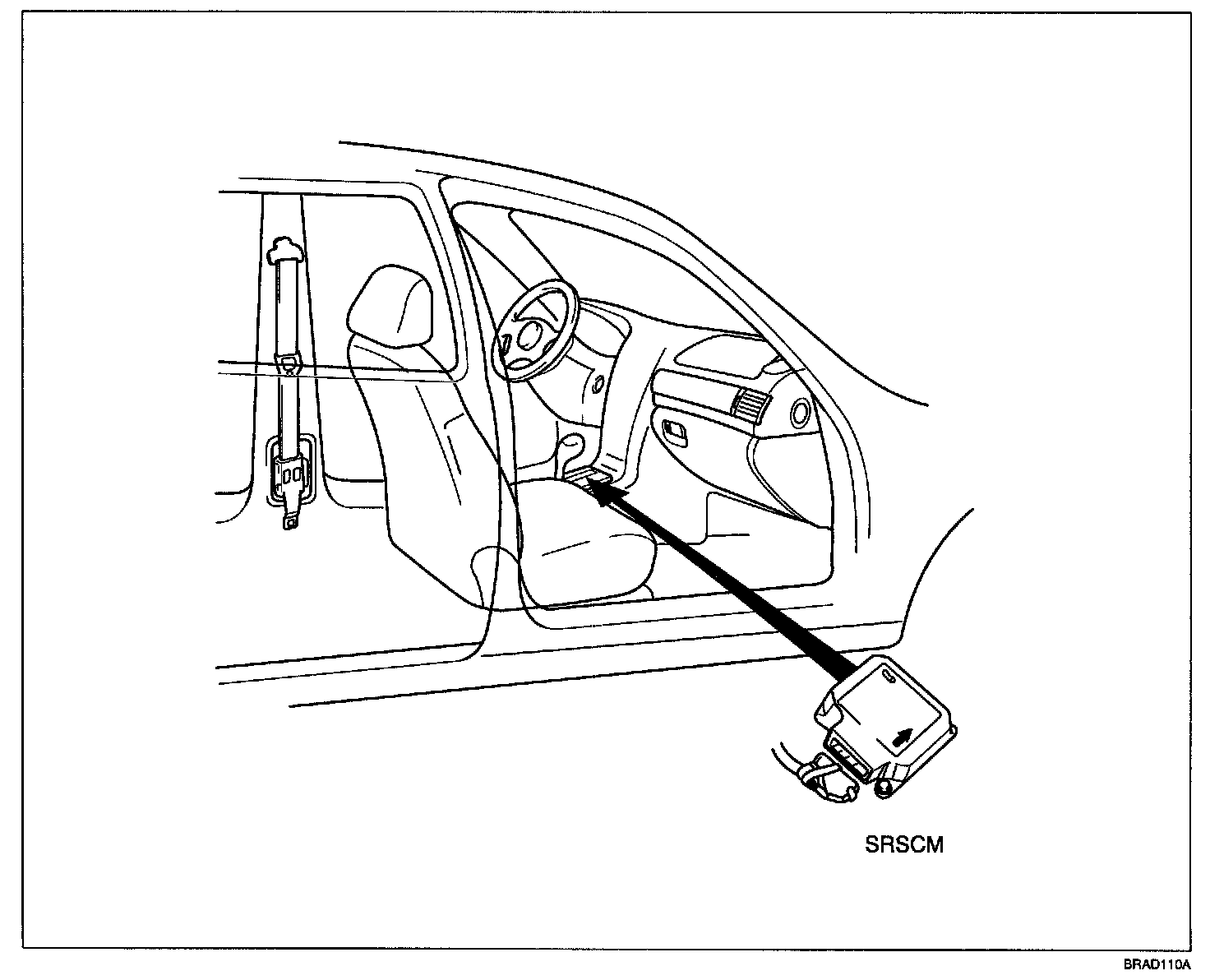 SRSCM

BRAD110A