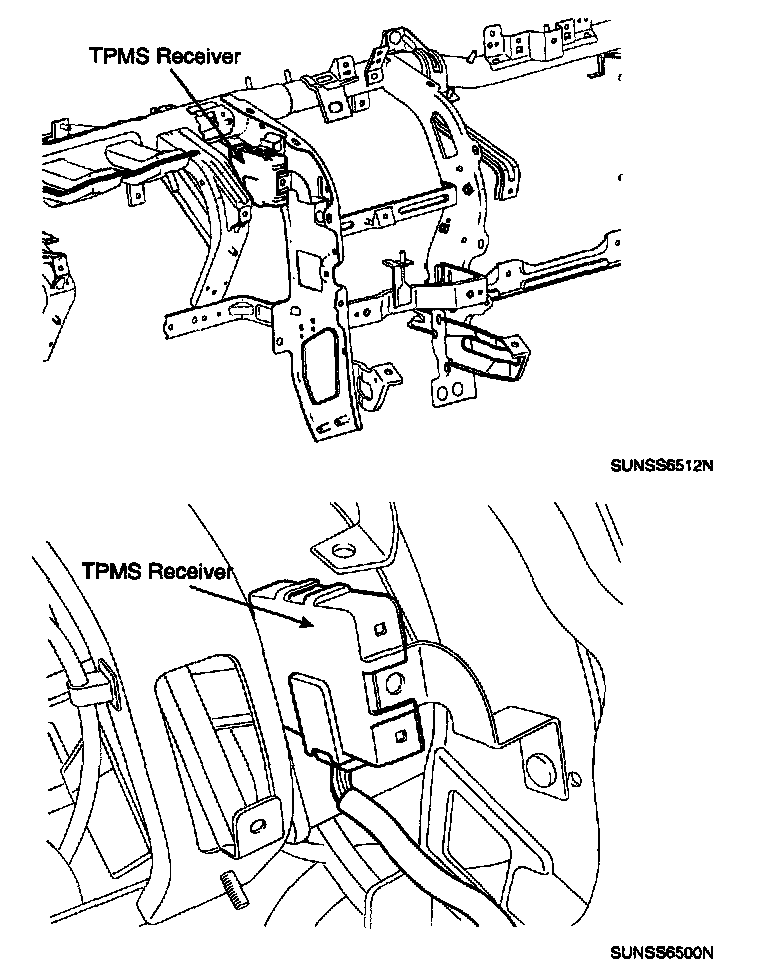 TPMS Receiver

SUNSS6512N

TPMS Receiver

SUNSS6500N