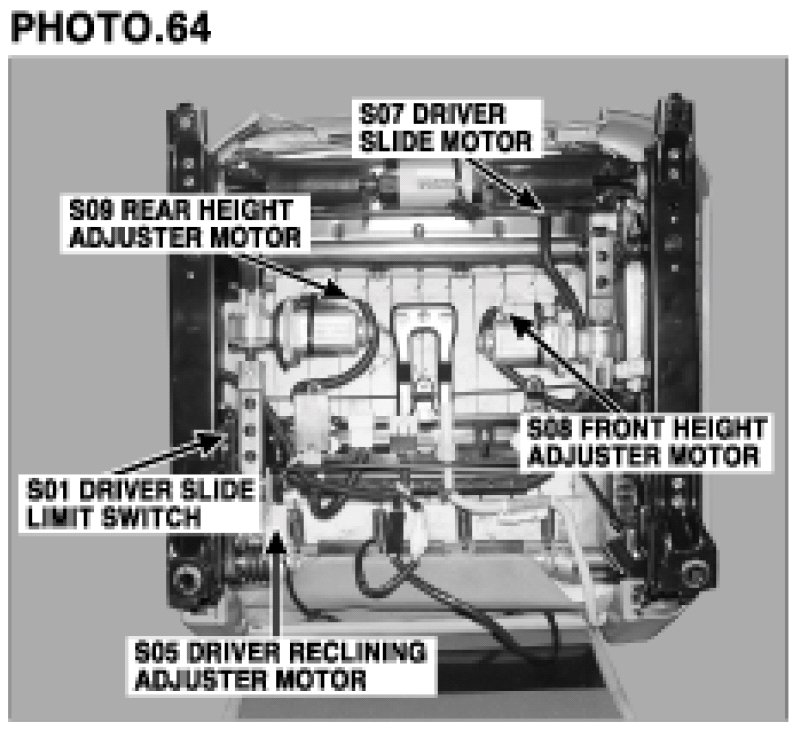 PHOTO.64

S07 DRIVER SLIDE MOTOR

S09 REAR HEIGHT ADJUSTER MOTOR

S08 FRONT HEIGHT ADJUSTER MOTOR

S01 DRIVER SLIDE LIMIT SWITCH

S05 DRIVER RECLINING ADJUSTER MOTOR