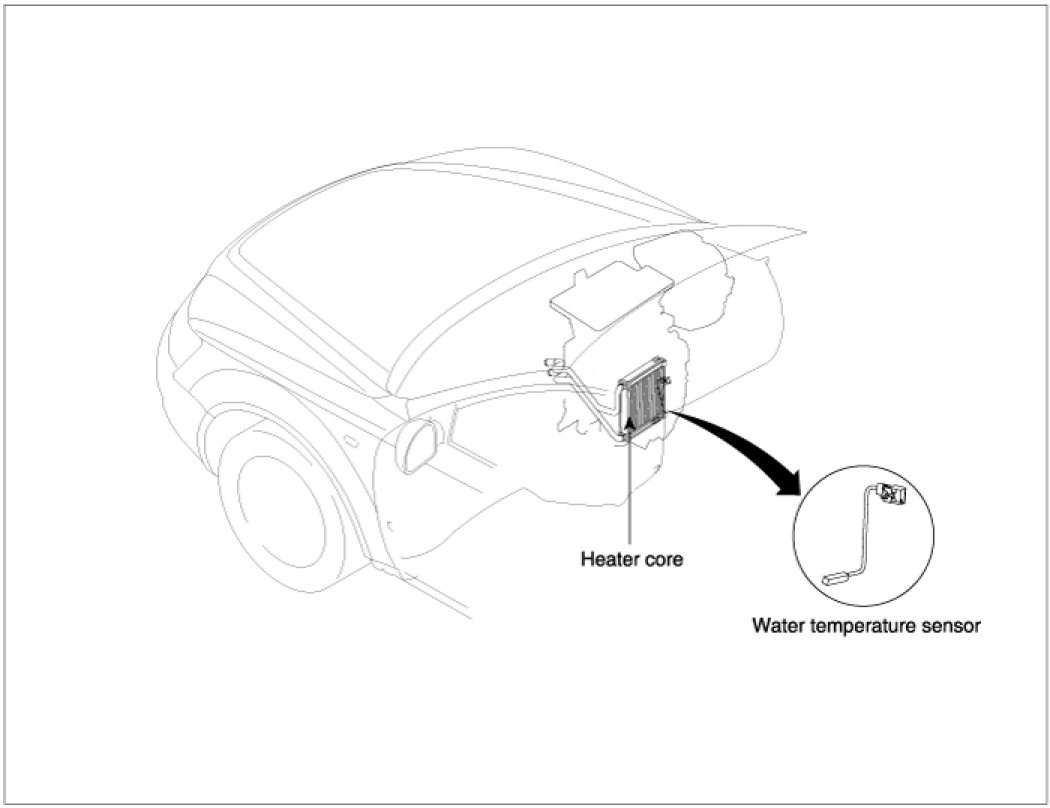 Heater core

Water temperature sensor