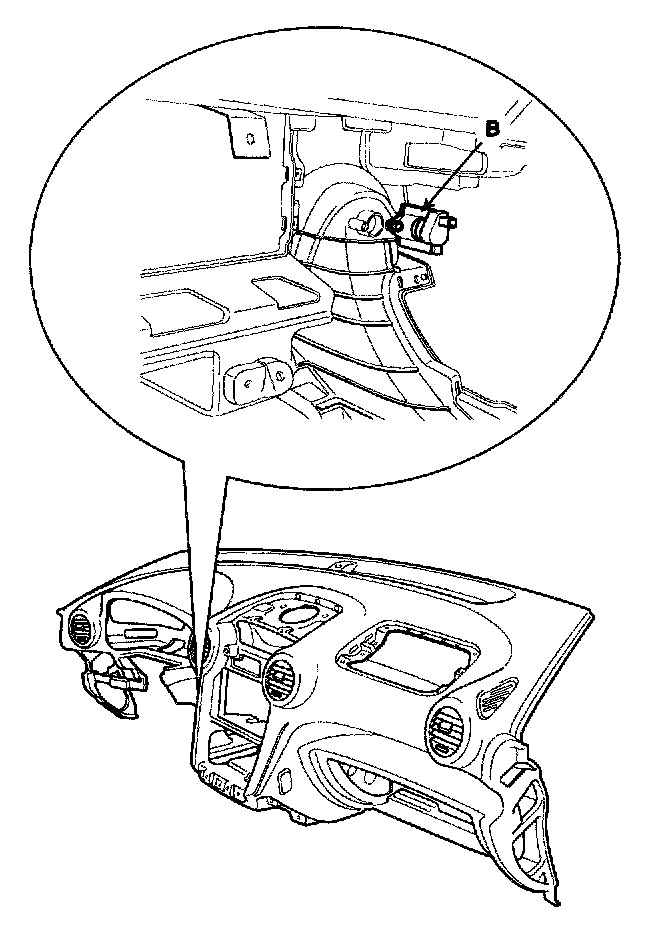 B