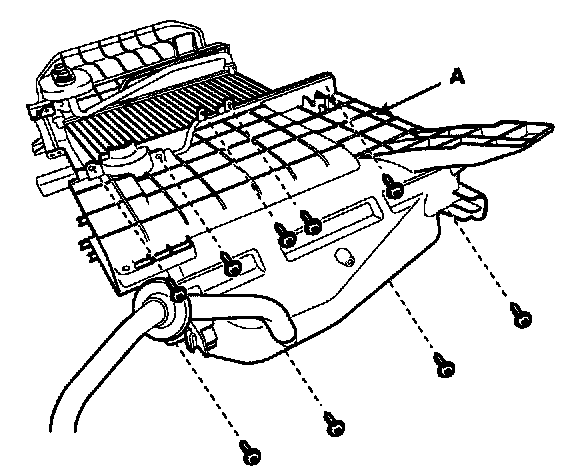 A