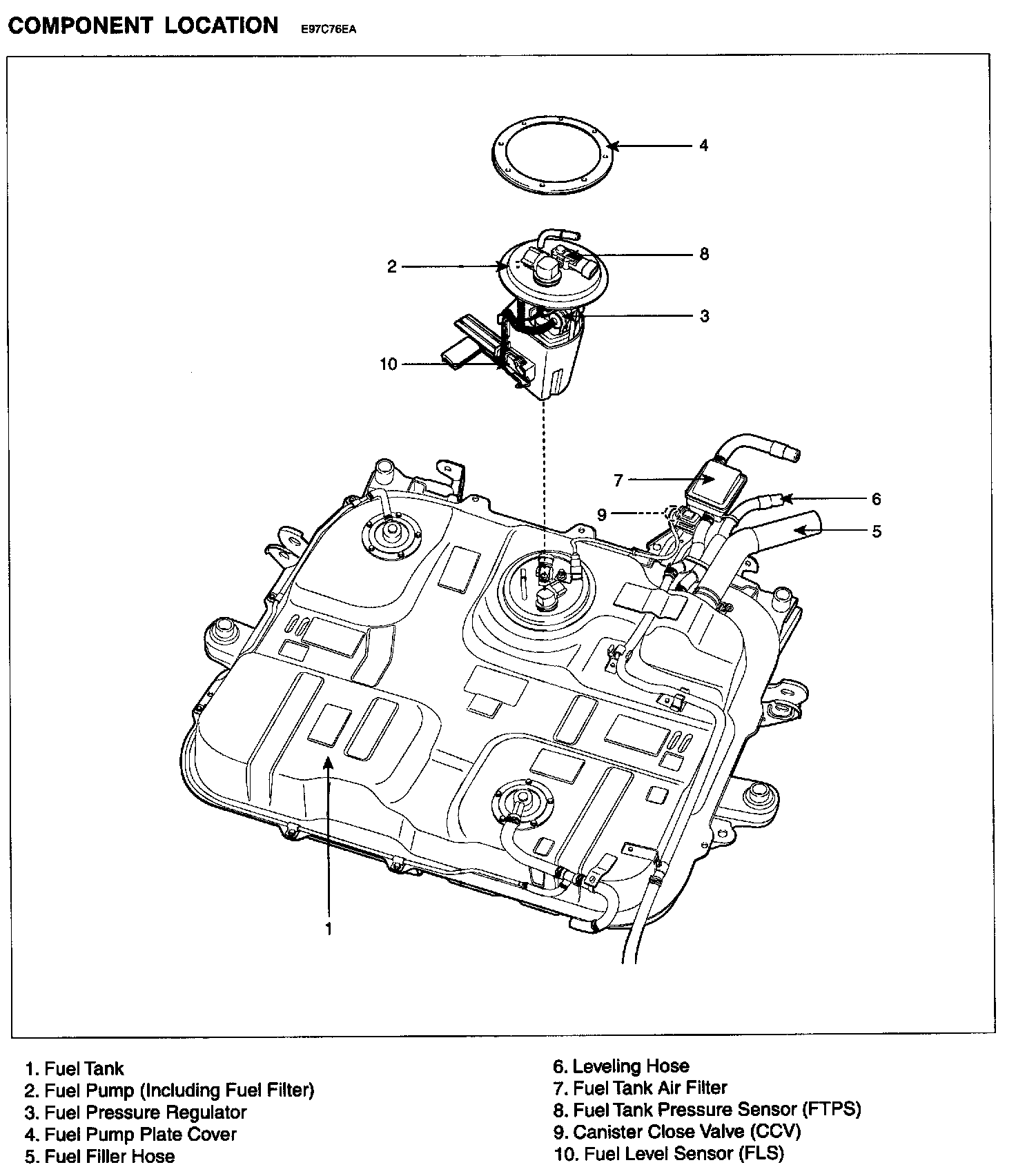 COMPONENT LOCATION E97C76EA

4

2

8

3

10

7

6

9

5

1

1. Fuel Tank
2. Fuel Pump (Including Fuel Filter)
3. Fuel Pressure Regulator
4. Fuel Pump Plate Cover
5. Fuel Filler Hose

6. Leveling Hose
7. Fuel Tank Air Filter
8. Fuel Tank Pressure Sensor (FTPS)
9. Canister Close Valve (CCV)
10. Fuel Level Sensor (FLS)