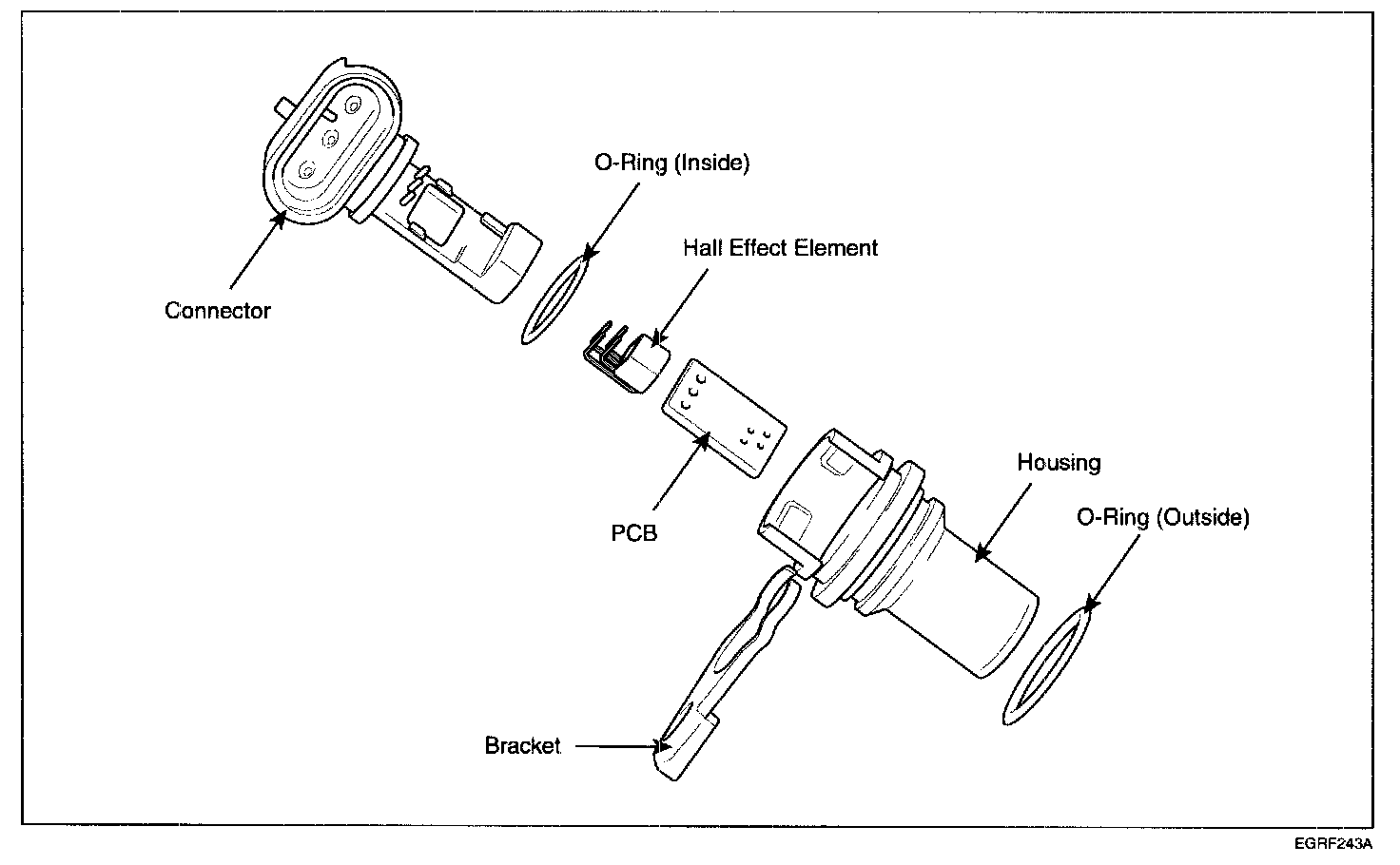 O-Ring (Inside)

Hall Effect Element

Connector

Housing

O-Ring (Outside)

PCB

Bracket

EGRF243A