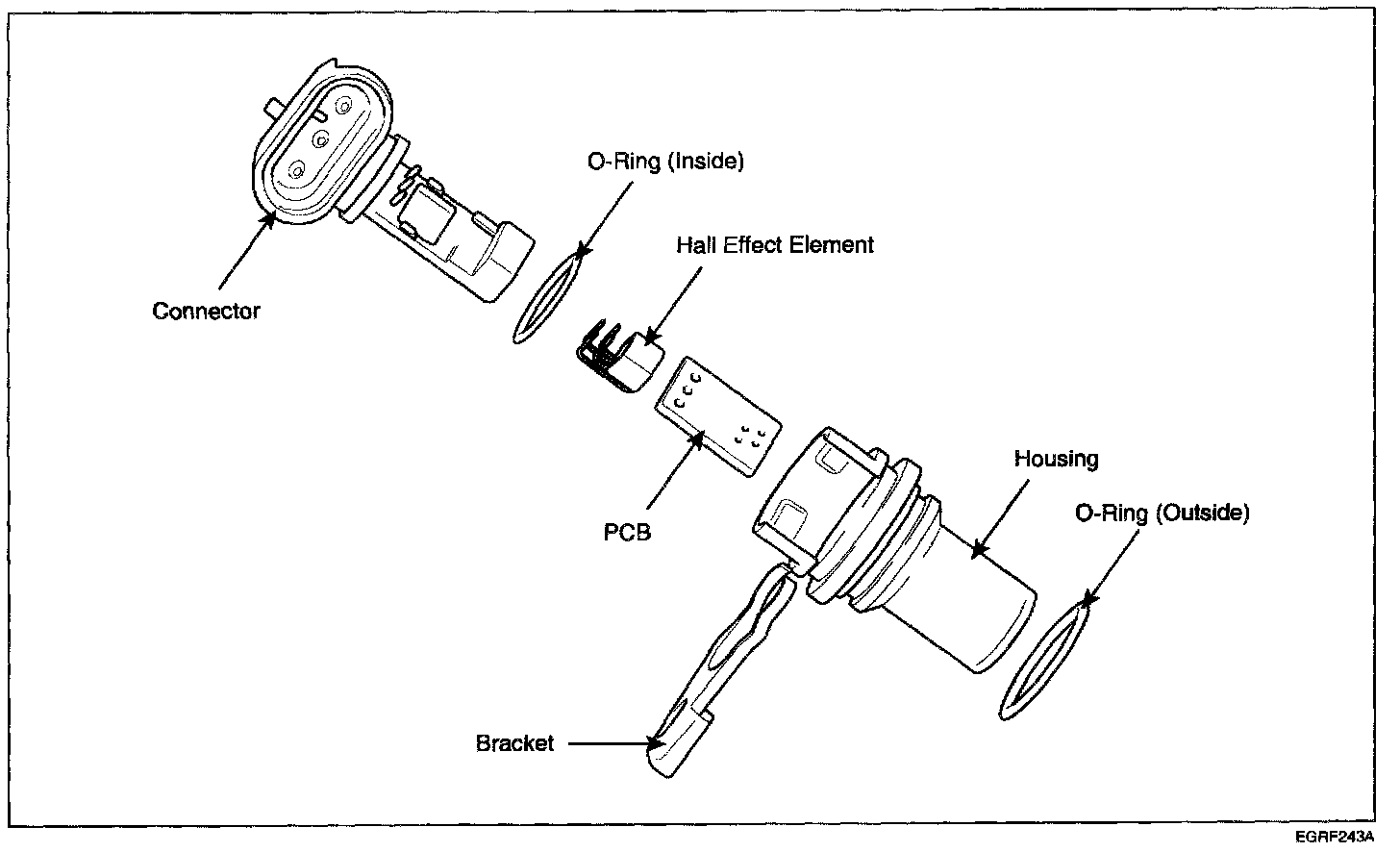 O-Ring (Inside)

Hall Effect Element

Connector

Housing

O-Ring (Outside)

PCB

Bracket

EGRF243A