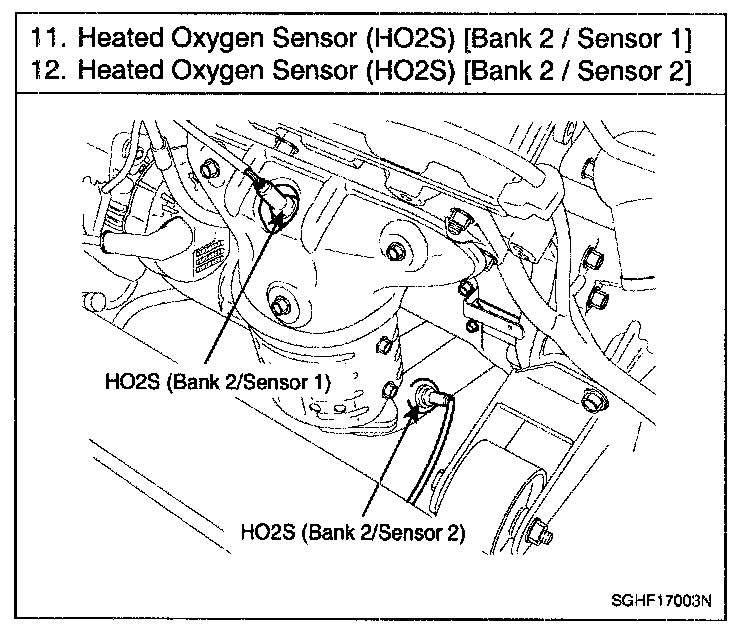 11. Heated Oxygen Sensor (HO2S) [Bank 2 / Sensor 1]
12. Heated Oxygen Sensor (HO2S) [Bank 2 / Sensor 2]

HO2S (Bank 2/Sensor 1)

HO2S (Bank 2/Sensor 2)

SGHF17003N