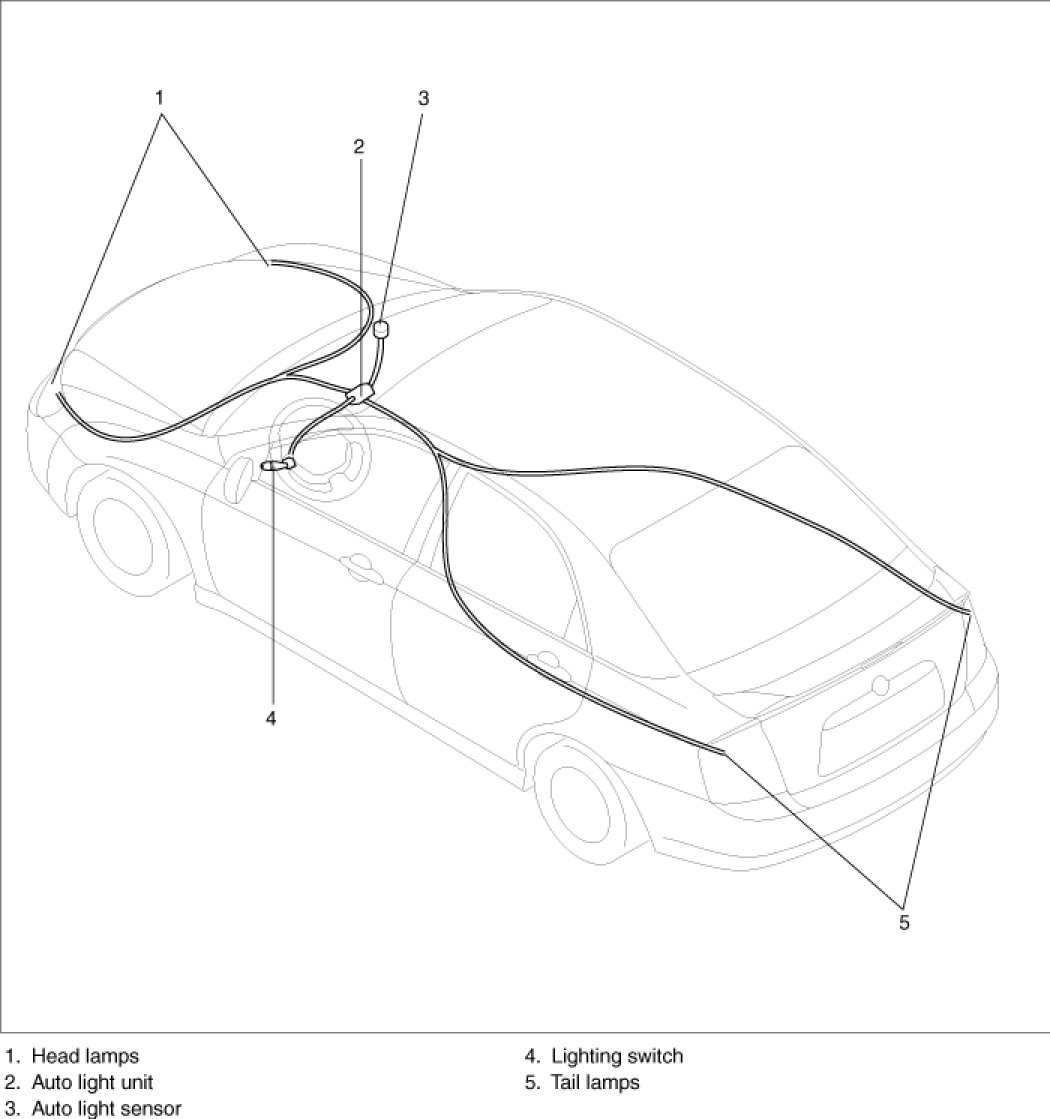 1

3

2

4

5

1. Head lamps
2. Auto light unit
3. Auto light sensor

4. Lighting switch
5. Tail lamps