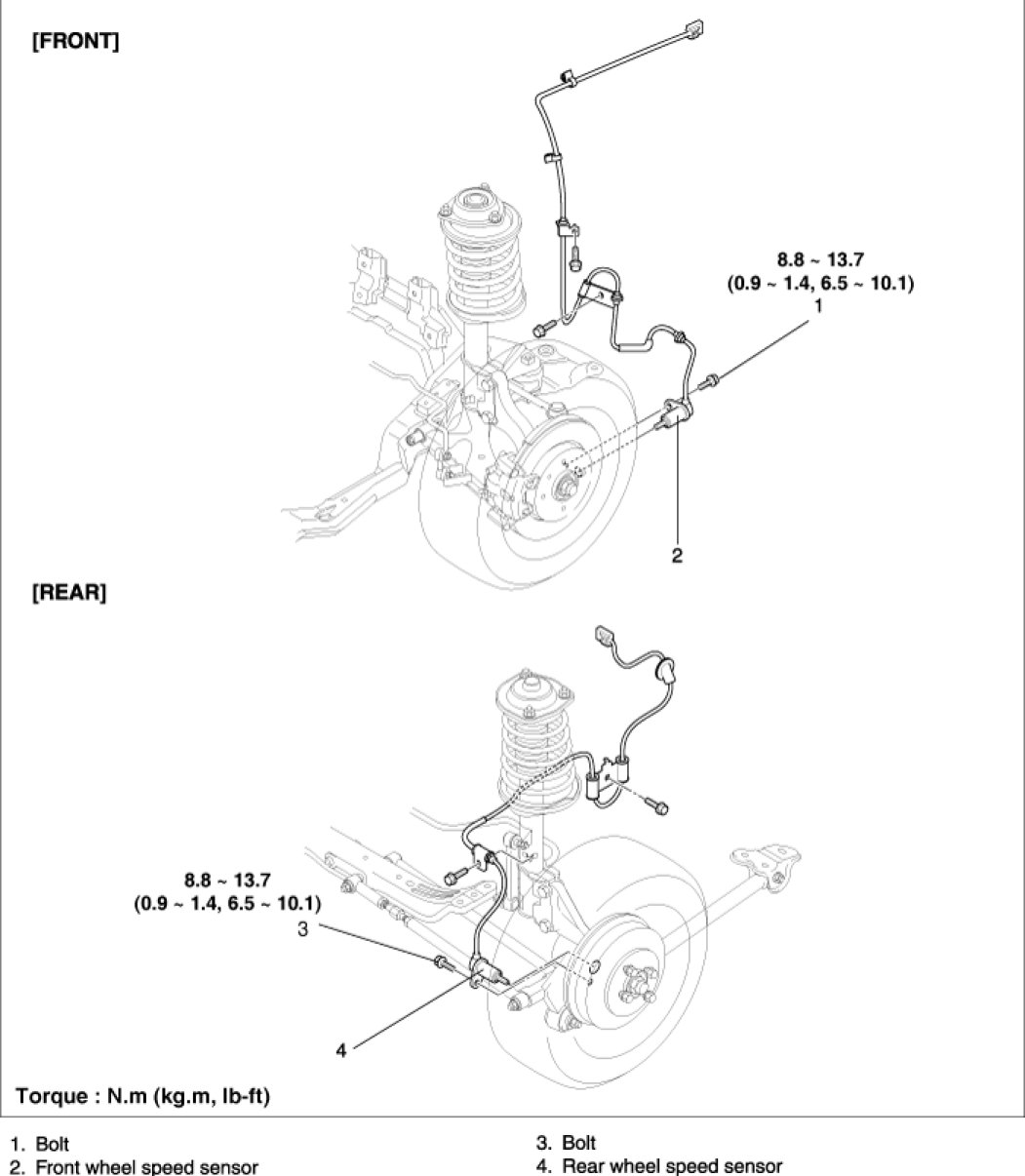 [FRONT]

8.8 ~ 13.7
(0.9 ~ 1.4, 6.5 ~ 10.1)
1

2

[REAR]

8.8 ~ 13.7
(0.9 ~ 1.4, 6.5 ~ 10.1)
3

4

Torque : N.m (kg.m, lb-ft)

1. Bolt
2. Front wheel speed sensor

3. Bolt
4. Rear wheel speed sensor