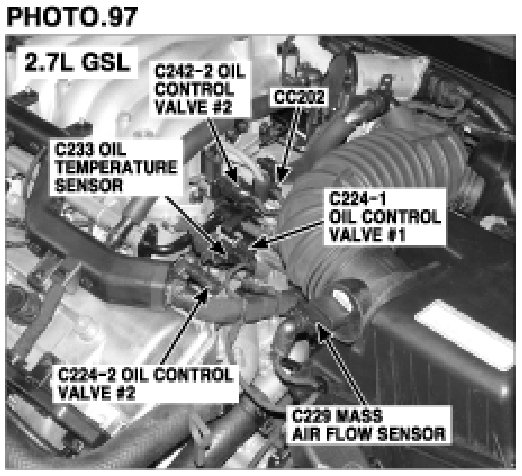 PHOTO.97

2.7L GSL

C242-2 OIL CONTROL VALVE #2

CC202

C233 OIL TEMPERATURE SENSOR

C224-1 OIL CONTROL VALVE #1

C224-2 OIL CONTROL VALVE #2

C229 MASS AIR FLOW SENSOR