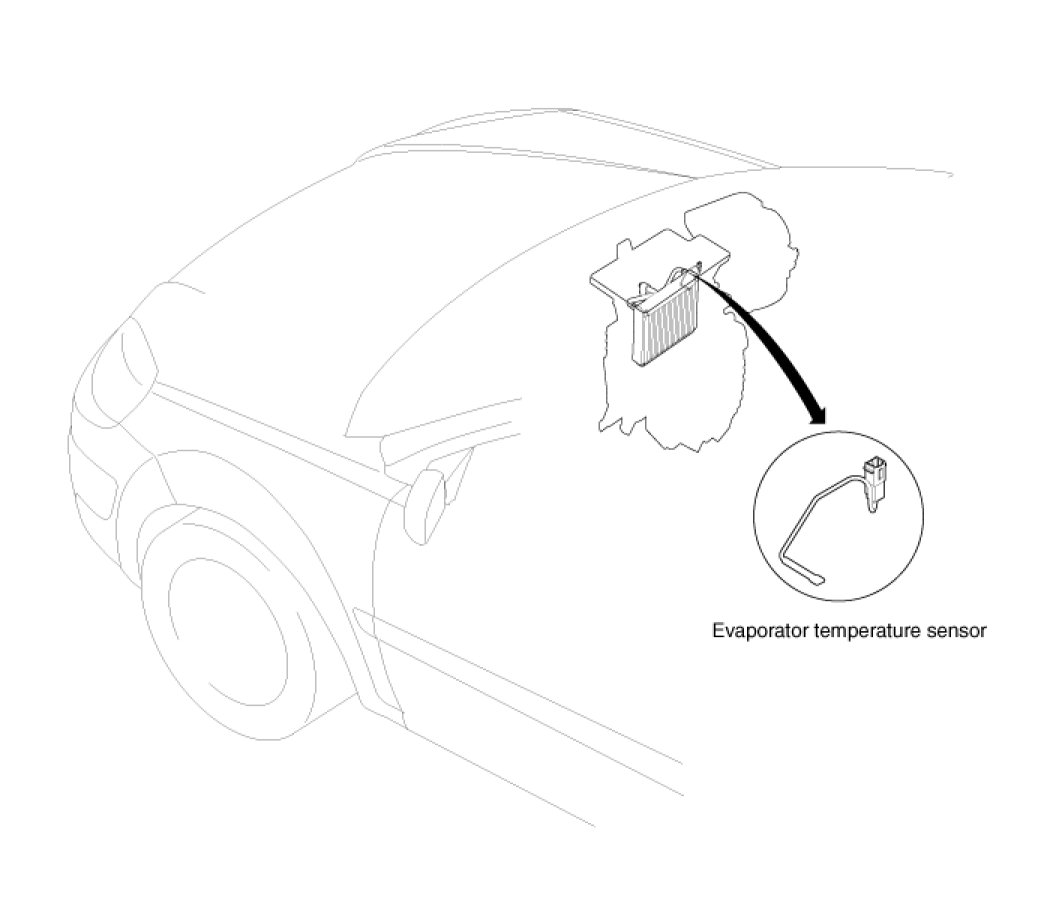 Evaporator temperature sensor