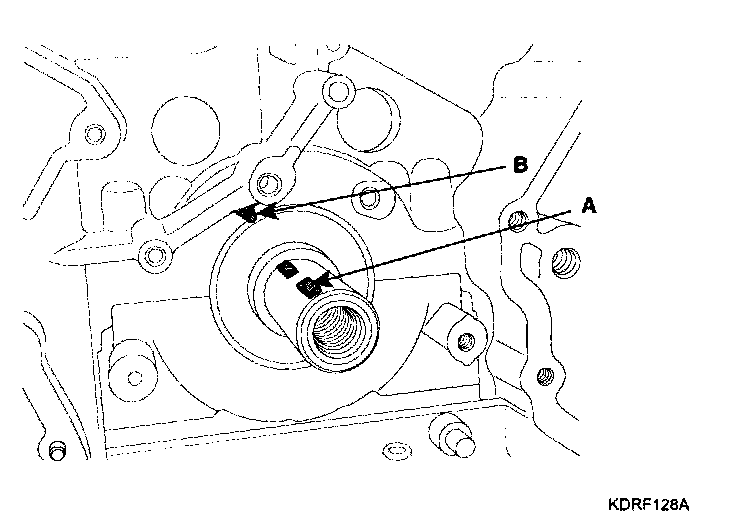 B
A
KDRF128A