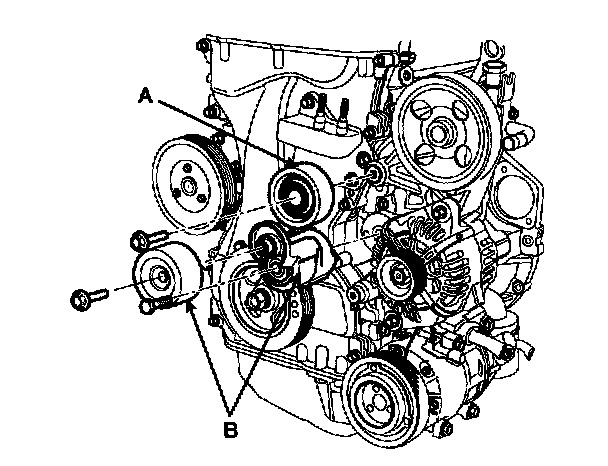 A

B