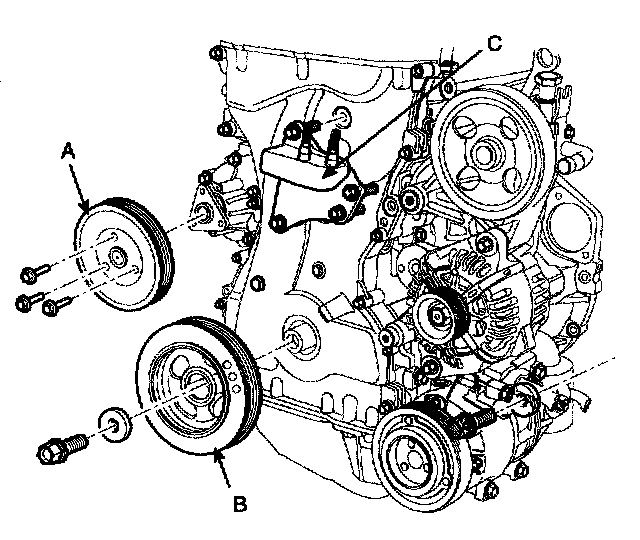 C
A
B