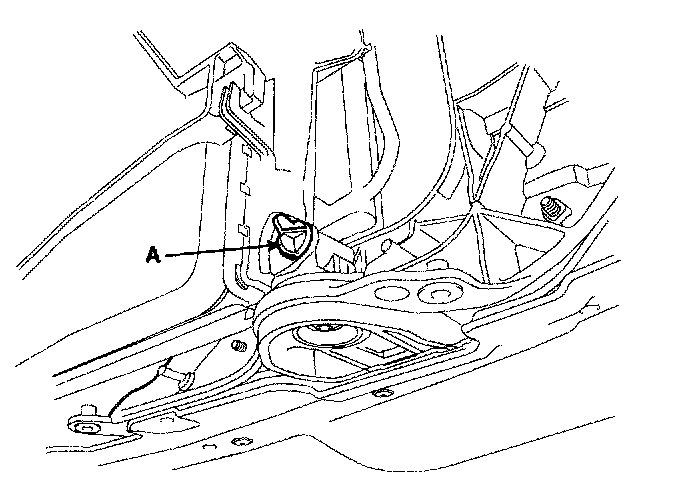 A