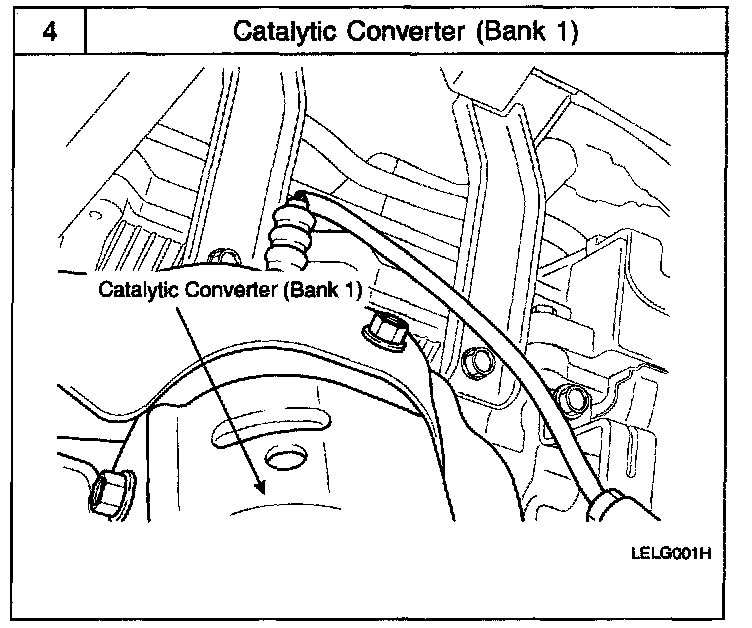 | 4 | Catalytic Converter (Bank 1) |
|---|---|

Catalytic Converter (Bank 1)

LELG001H