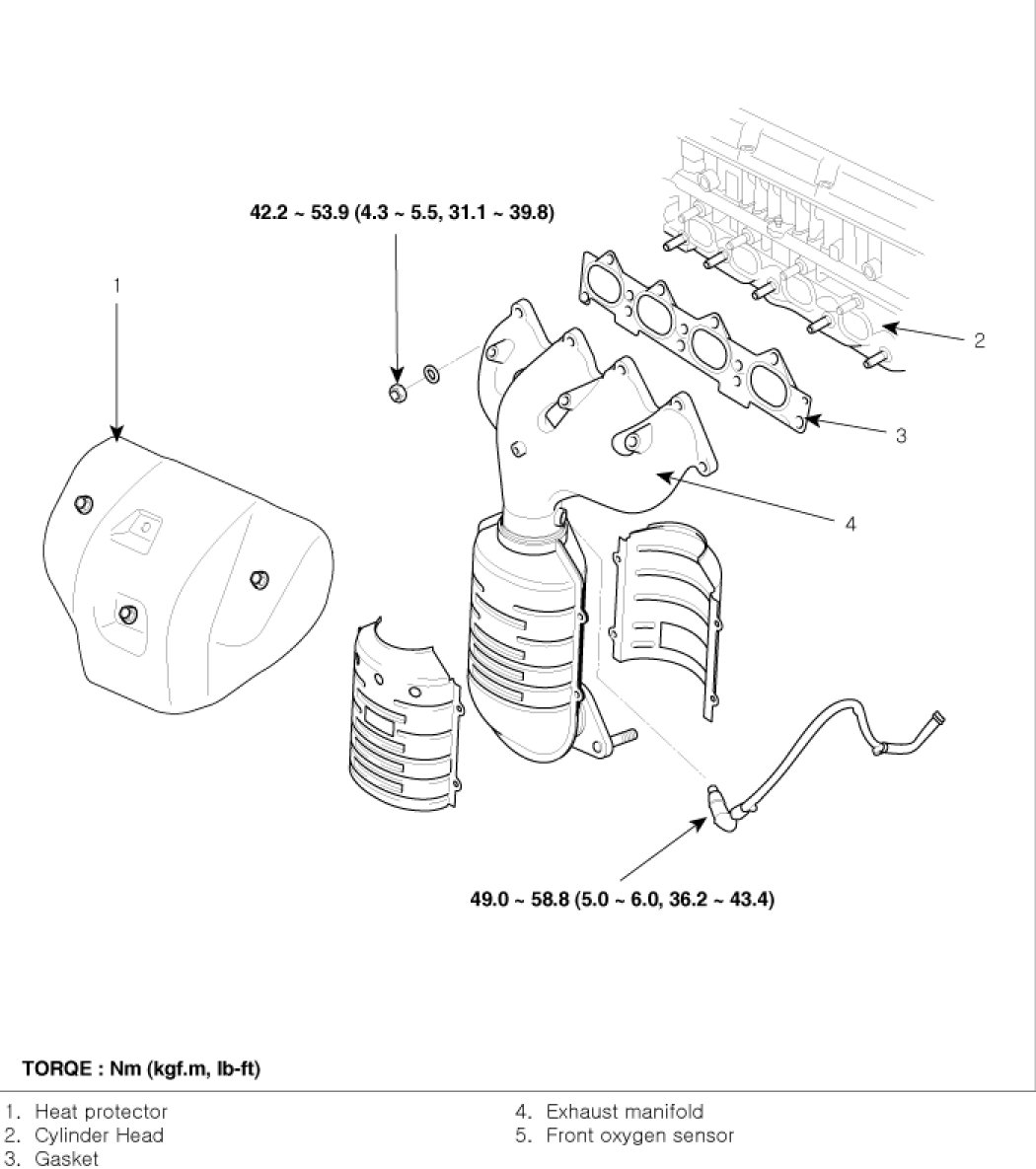 42.2 ~ 53.9 (4.3 ~ 5.5, 31.1 ~ 39.8)

1

2

3

4

49.0 ~ 58.8 (5.0 ~ 6.0, 36.2 ~ 43.4)

TORQE : Nm (kgf.m, lb-ft)

1. Heat protector
2. Cylinder Head
3. Gasket

4. Exhaust manifold
5. Front oxygen sensor