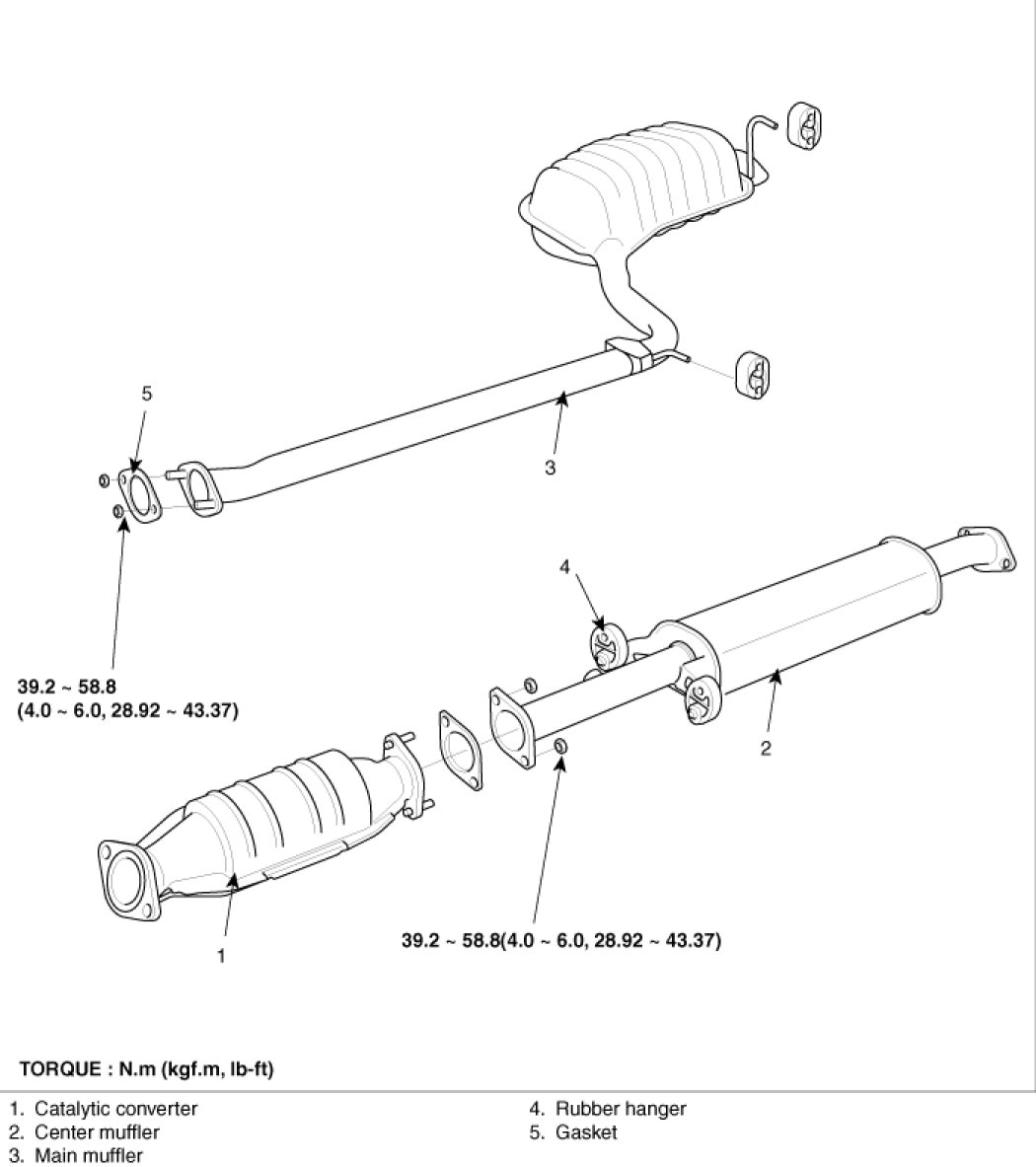 5

3

4

39.2 ~ 58.8
(4.0 ~ 6.0, 28.92 ~ 43.37)

2

1

39.2 ~ 58.8(4.0 ~ 6.0, 28.92 ~ 43.37)

TORQUE : N.m (kgf.m, lb-ft)

1. Catalytic converter
2. Center muffler
3. Main muffler

4. Rubber hanger
5. Gasket