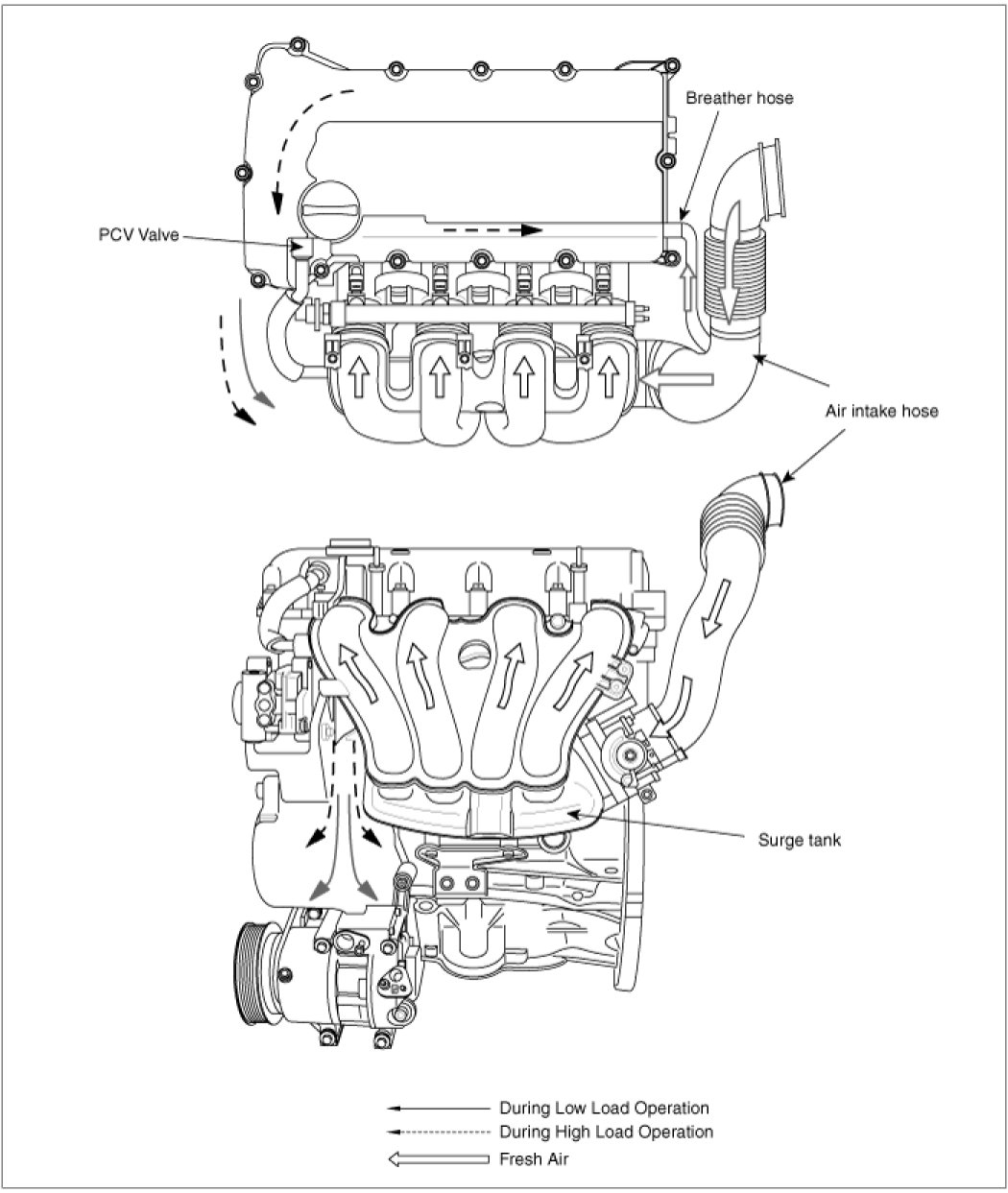 Breather hose

PCV Valve

Air intake hose

Surge tank

During Low Load Operation
During High Load Operation
Fresh Air