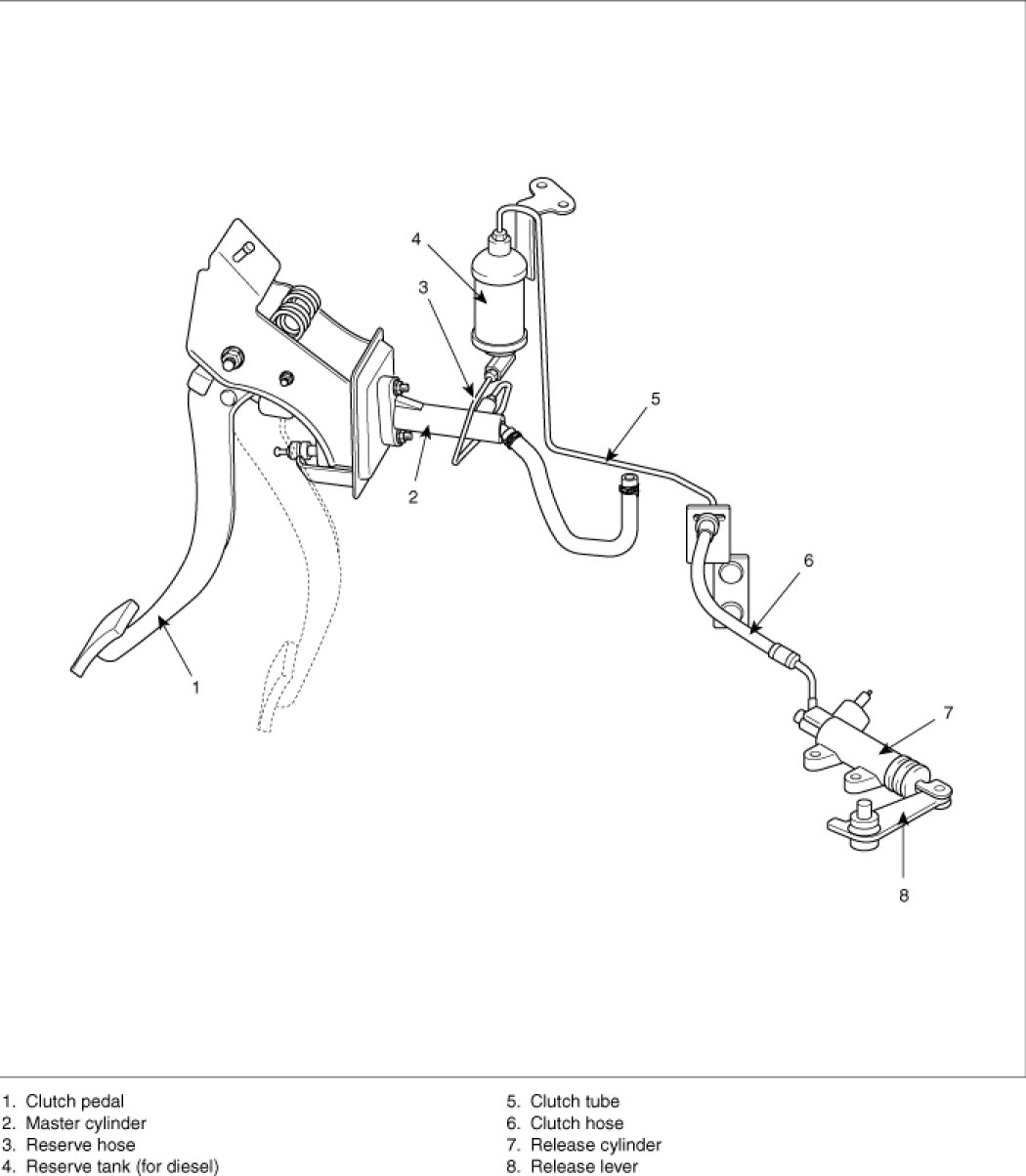 4
3
5
2
6
1
7
8

1. Clutch pedal
2. Master cylinder
3. Reserve hose
4. Reserve tank (for diesel)

5. Clutch tube
6. Clutch hose
7. Release cylinder
8. Release lever