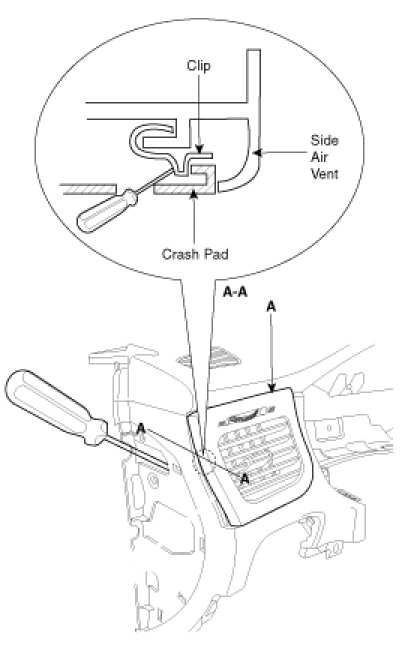 Clip

Side
Air
Vent

Crash Pad

A-A

A

A

A