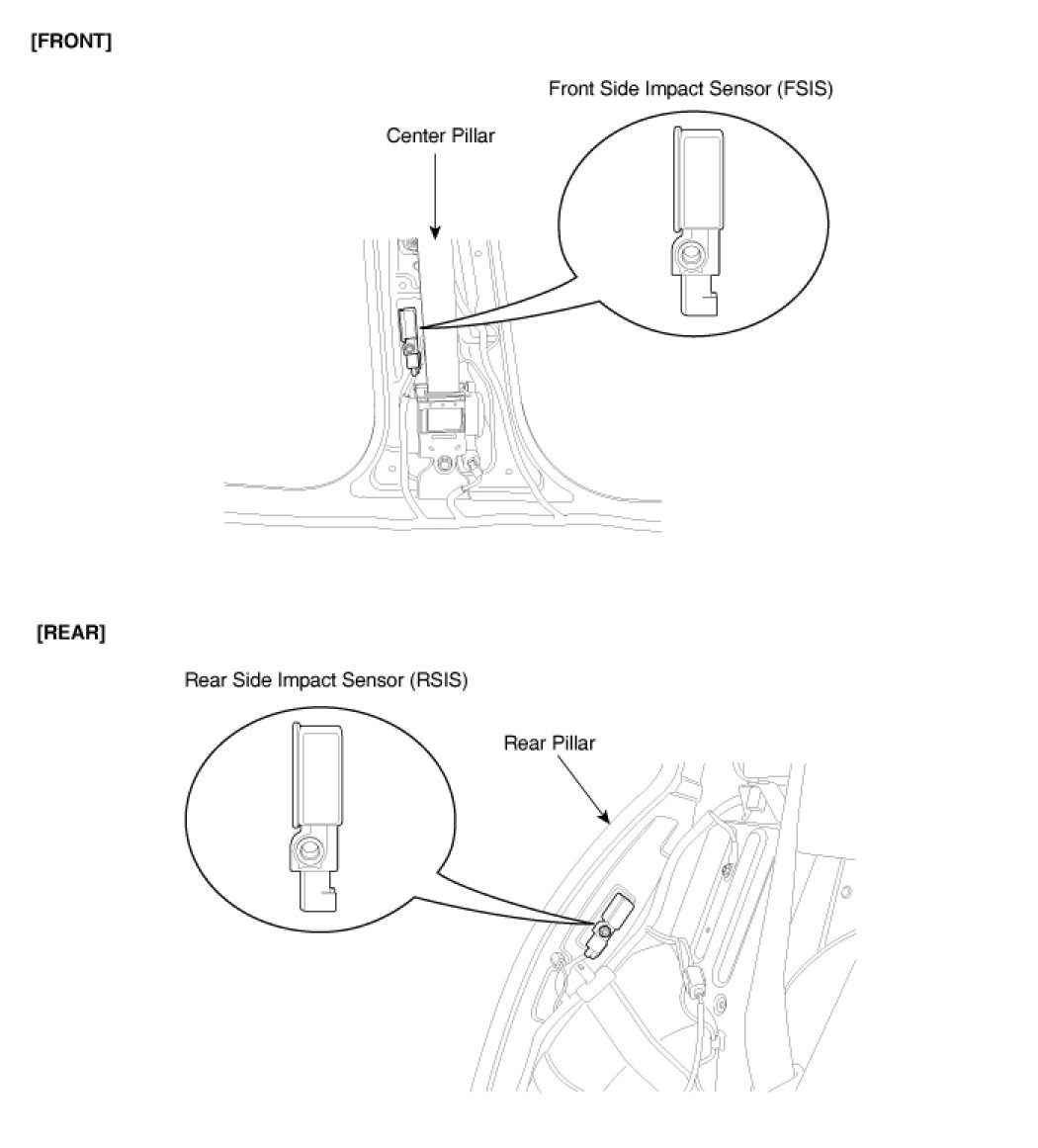 [FRONT]

Front Side Impact Sensor (FSIS)

Center Pillar

[REAR]

Rear Side Impact Sensor (RSIS)

Rear Pillar