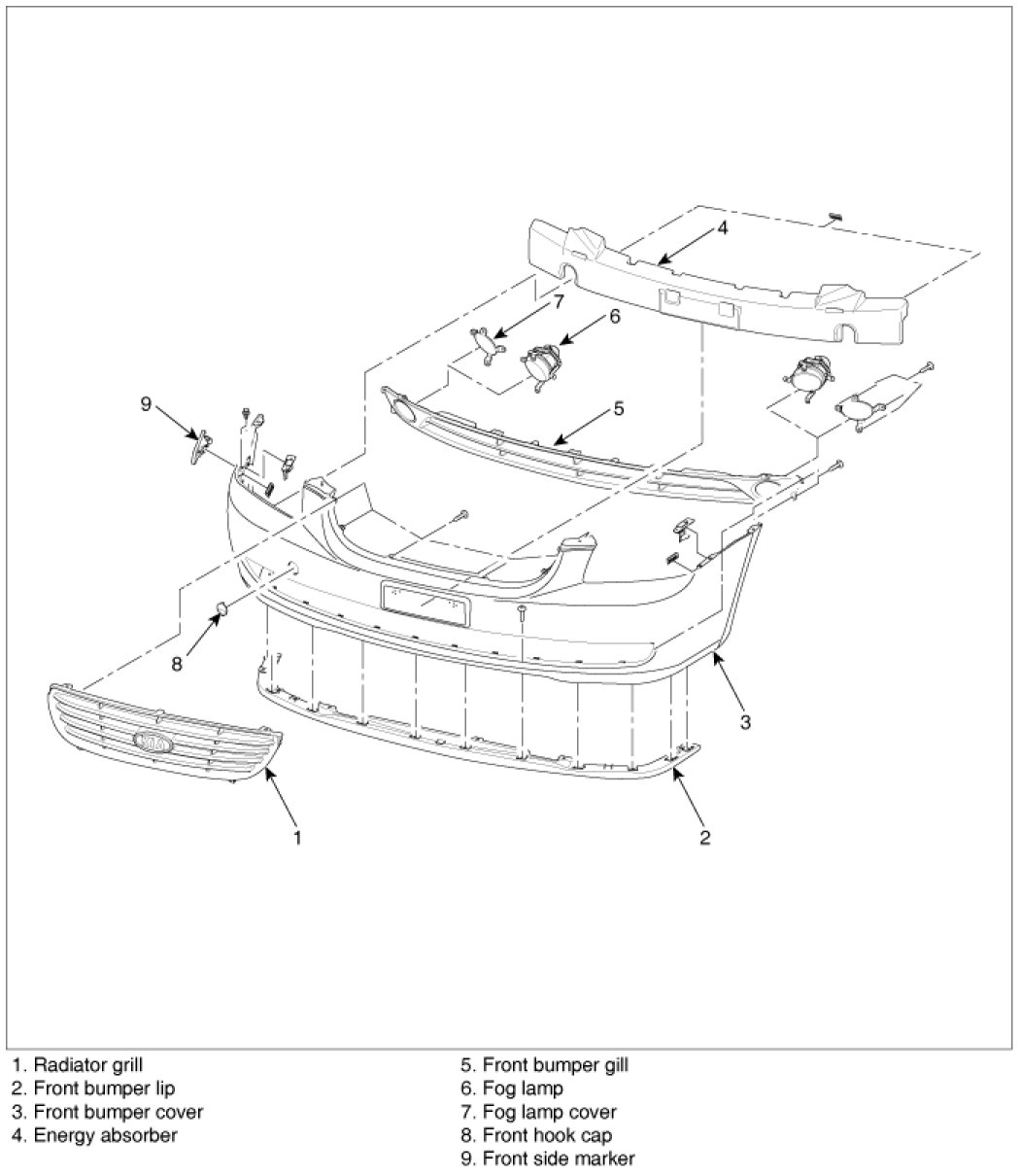 4

7

6

9

5

8

3

1

2

1. Radiator grill
2. Front bumper lip
3. Front bumper cover
4. Energy absorber

5. Front bumper gill
6. Fog lamp
7. Fog lamp cover
8. Front hook cap
9. Front side marker