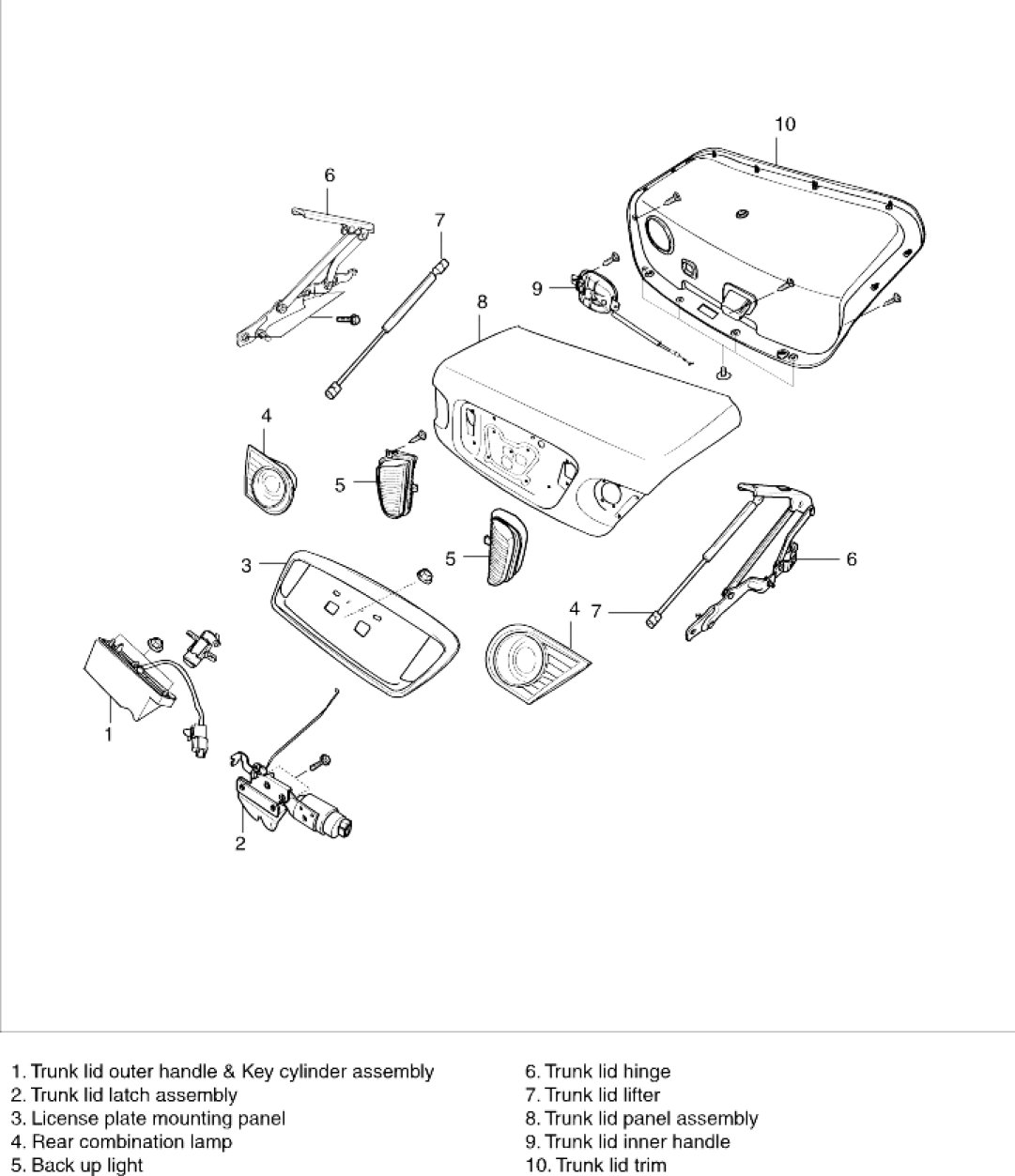 10
6
7
9
8
4
5
3
5
6
4
7
1
2

1. Trunk lid outer handle & Key cylinder assembly
2. Trunk lid latch assembly
3. License plate mounting panel
4. Rear combination lamp
5. Back up light

6. Trunk lid hinge
7. Trunk lid lifter
8. Trunk lid panel assembly
9. Trunk lid inner handle
10. Trunk lid trim