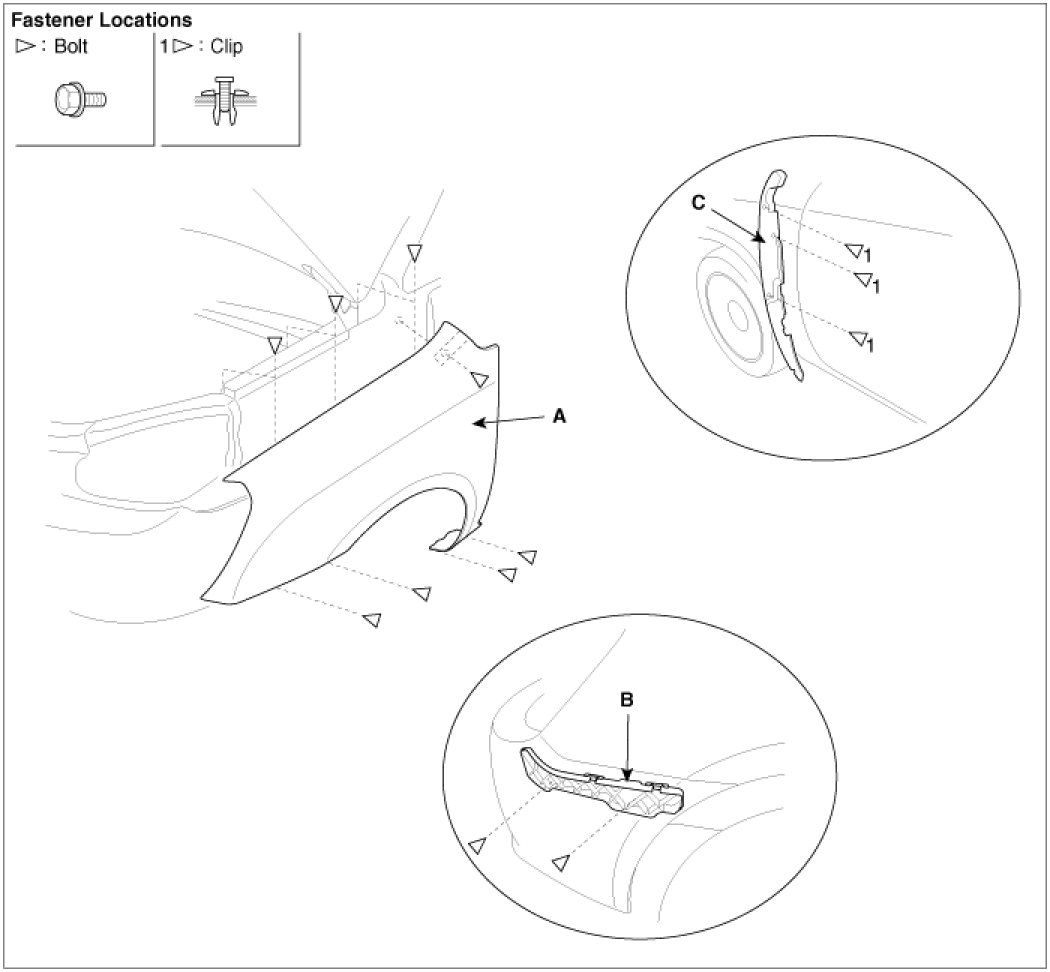 Fastener Locations

▷ : Bolt

1▷ : Clip

C

▽1

▽1

▽1

A

B