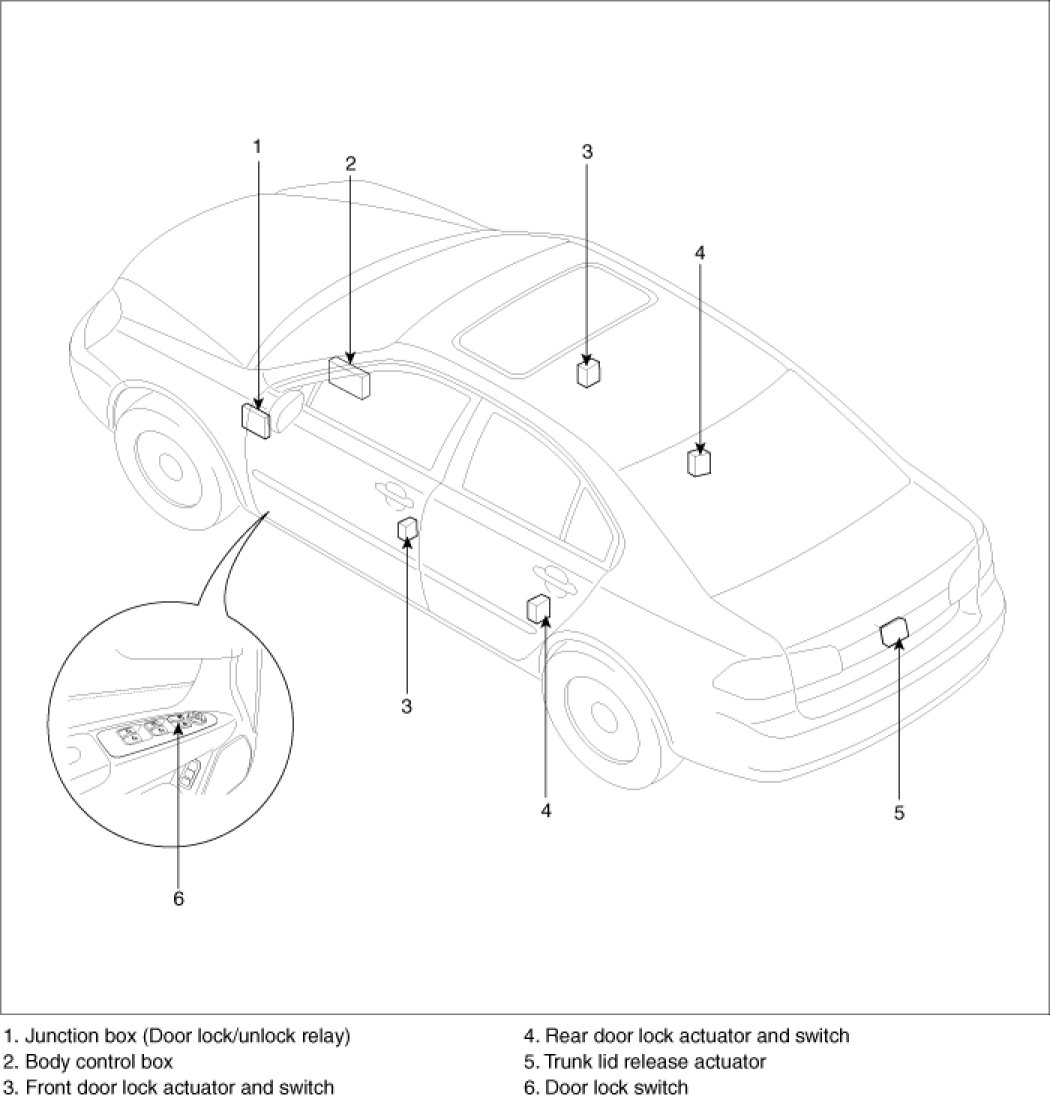 1

2

3

4

3

4

5

6

1. Junction box (Door lock/unlock relay)
2. Body control box
3. Front door lock actuator and switch

4. Rear door lock actuator and switch
5. Trunk lid release actuator
6. Door lock switch