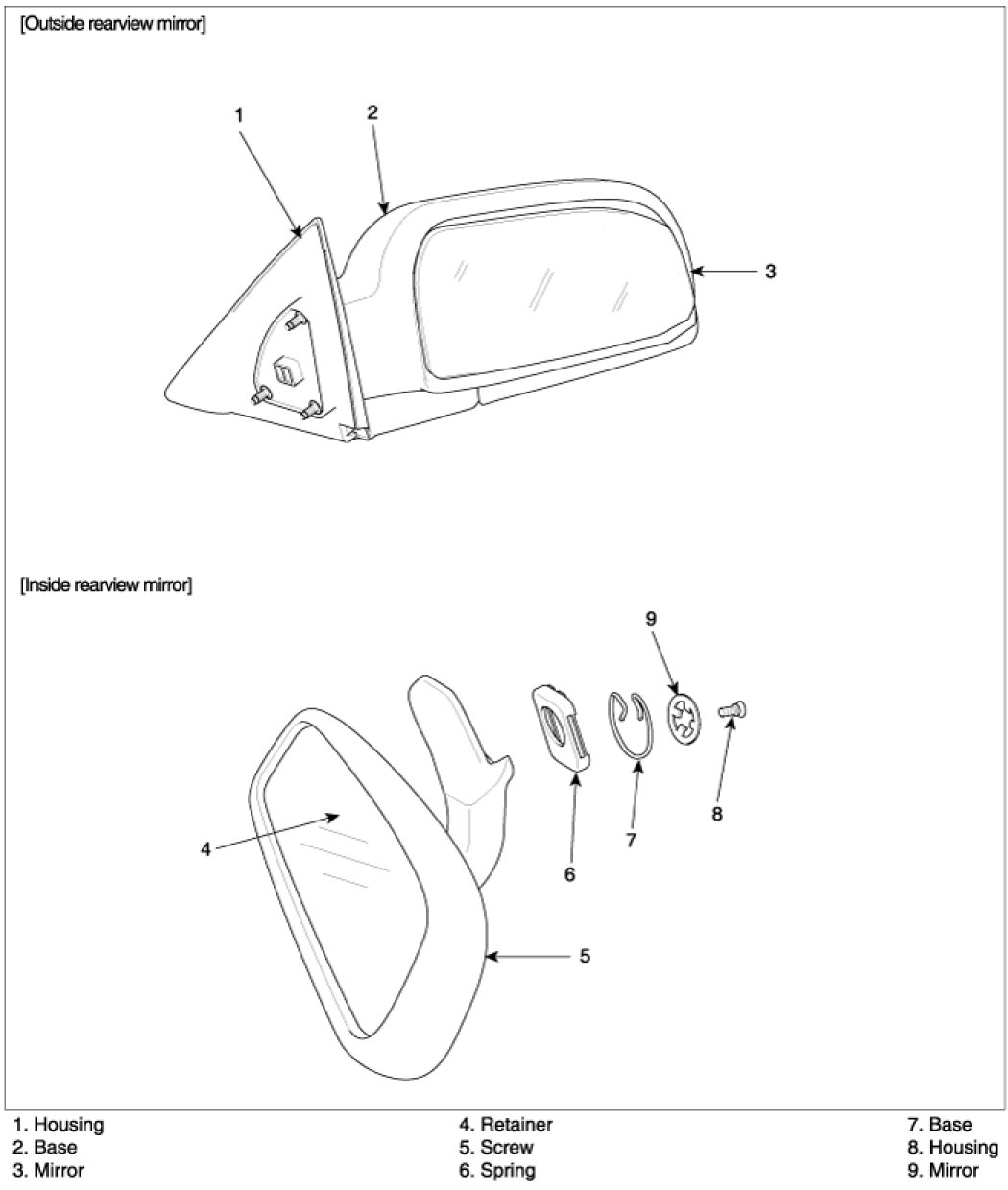 [Outside rearview mirror]

1
2
3

[Inside rearview mirror]

9
8
7
6
4
5

1. Housing
2. Base
3. Mirror

4. Retainer
5. Screw
6. Spring

7. Base
8. Housing
9. Mirror