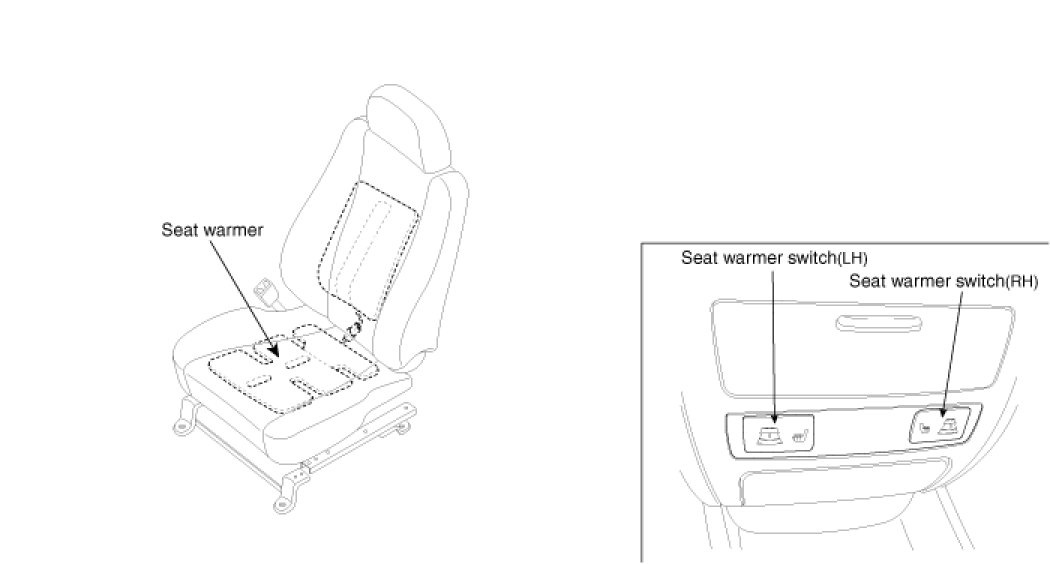 Seat warmer

Seat warmer switch(LH)

Seat warmer switch(RH)