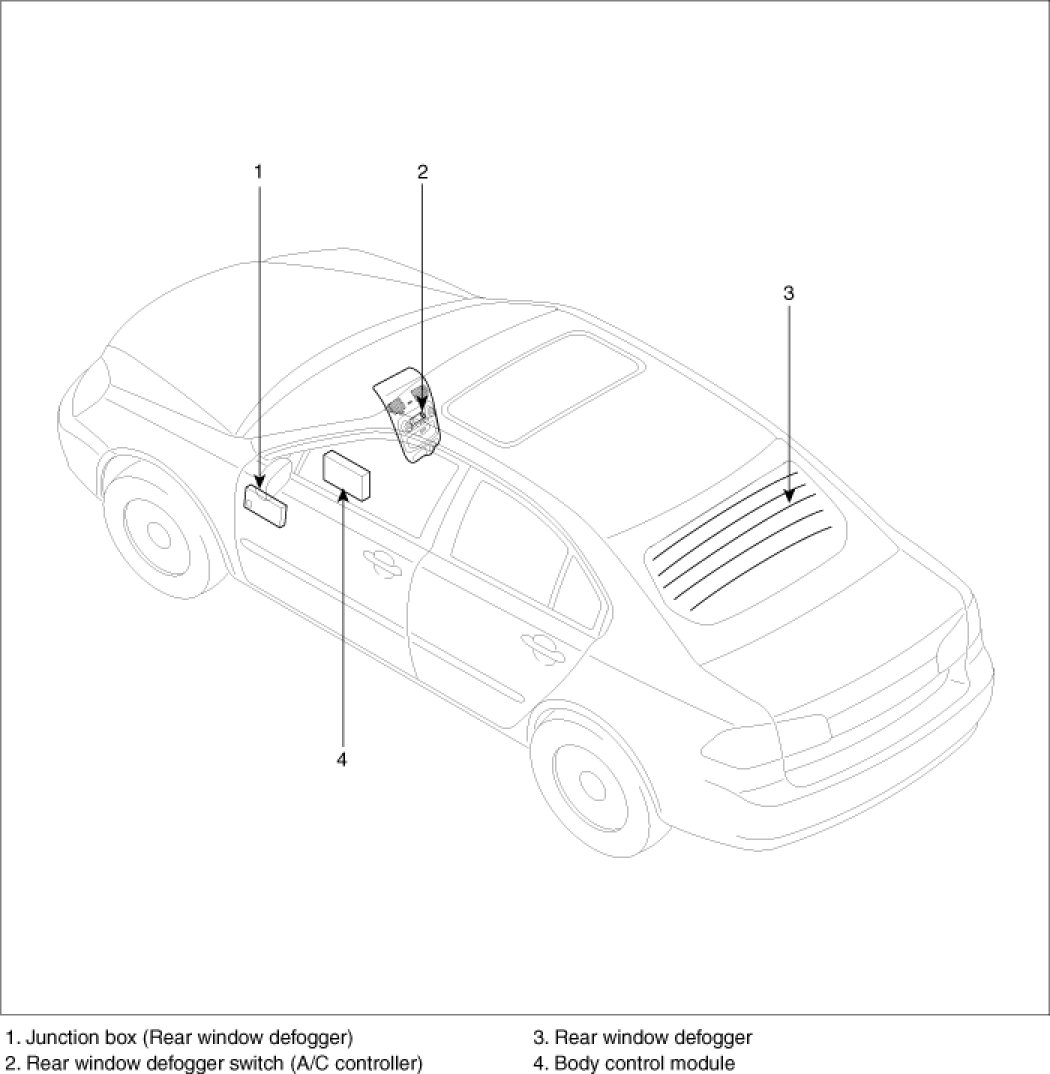 1
2
3
4

1. Junction box (Rear window defogger)
2. Rear window defogger switch (A/C controller)

3. Rear window defogger
4. Body control module