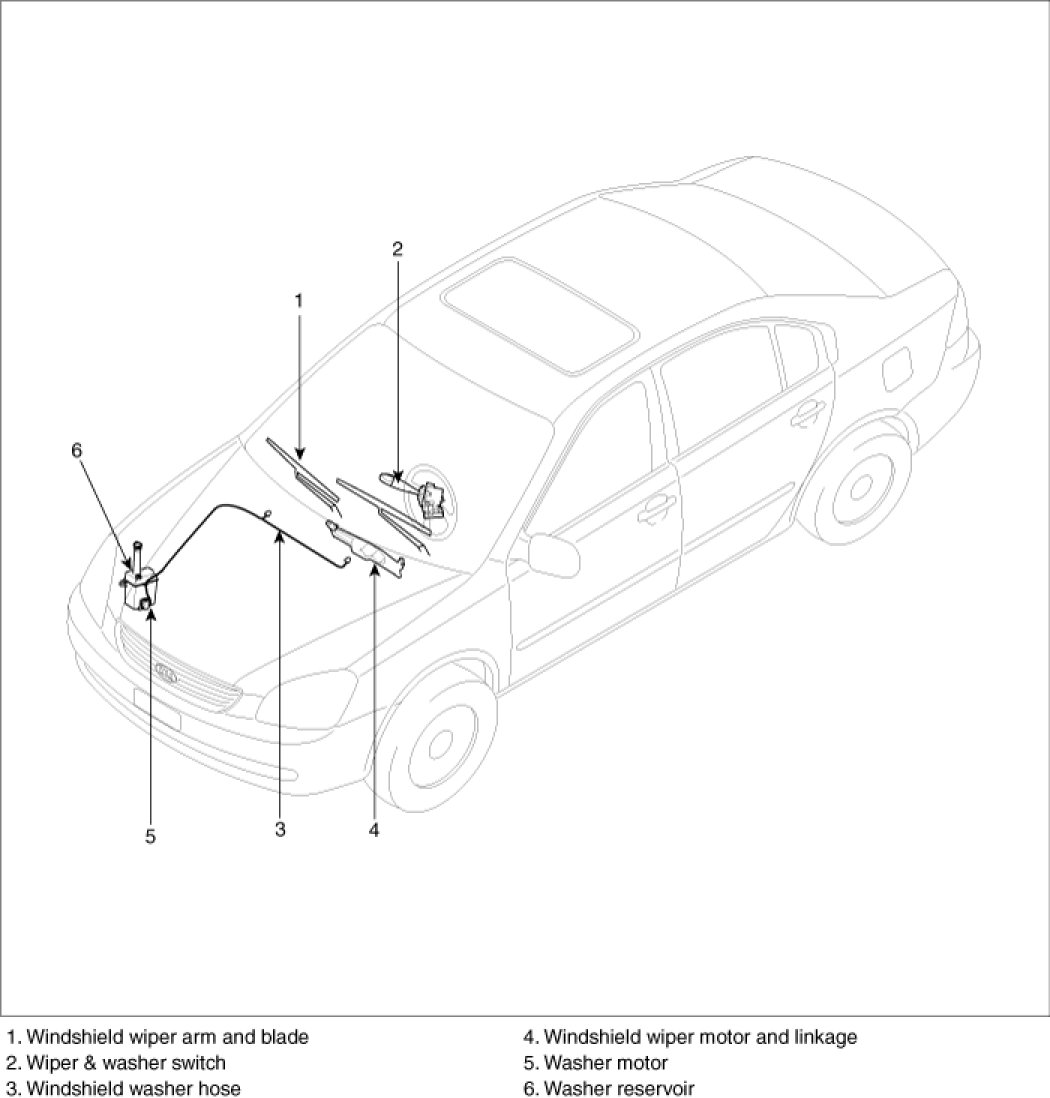 2
1
6
5
3
4

1. Windshield wiper arm and blade
2. Wiper & washer switch
3. Windshield washer hose

4. Windshield wiper motor and linkage
5. Washer motor
6. Washer reservoir