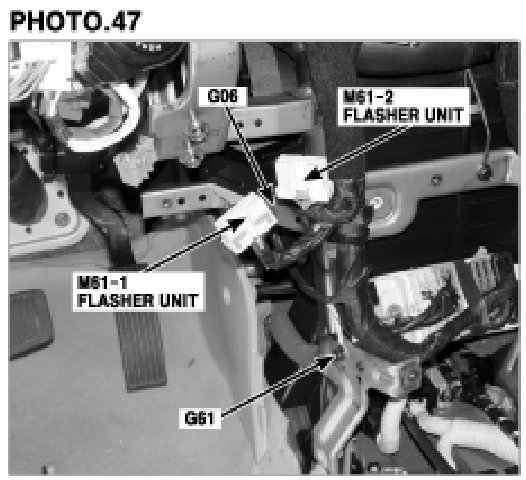 PHOTO.47

G06

M61-2
FLASHER UNIT

M61-1
FLASHER UNIT

G61