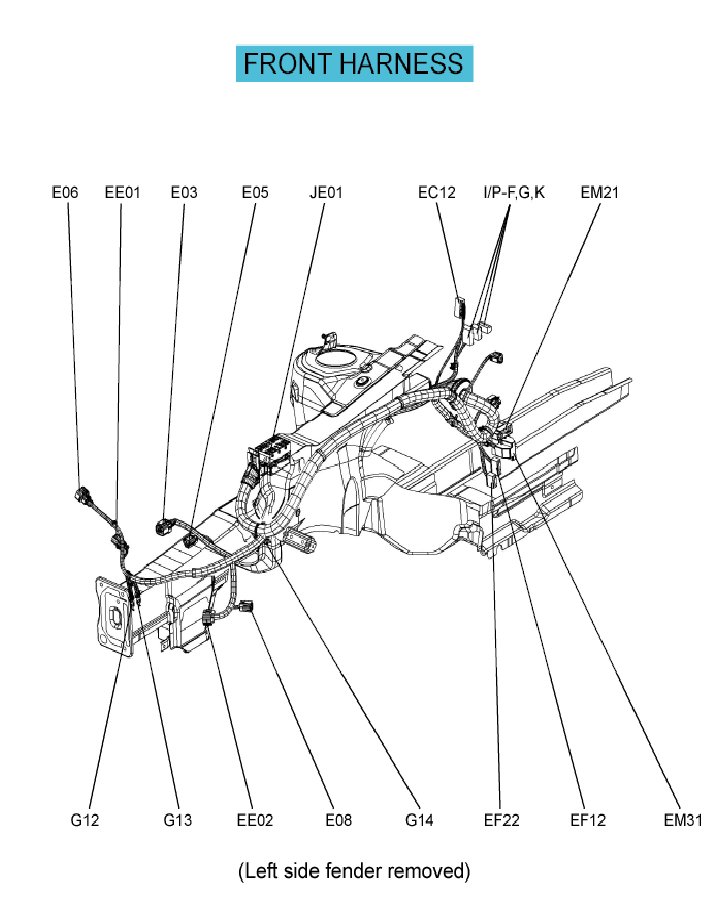 FRONT HARNESS

E06 EE01 E03 E05 JE01 EC12 I/P-F,G,K EM21

G12 G13 EE02 E08 G14 EF22 EF12 EM31

(Left side fender removed)