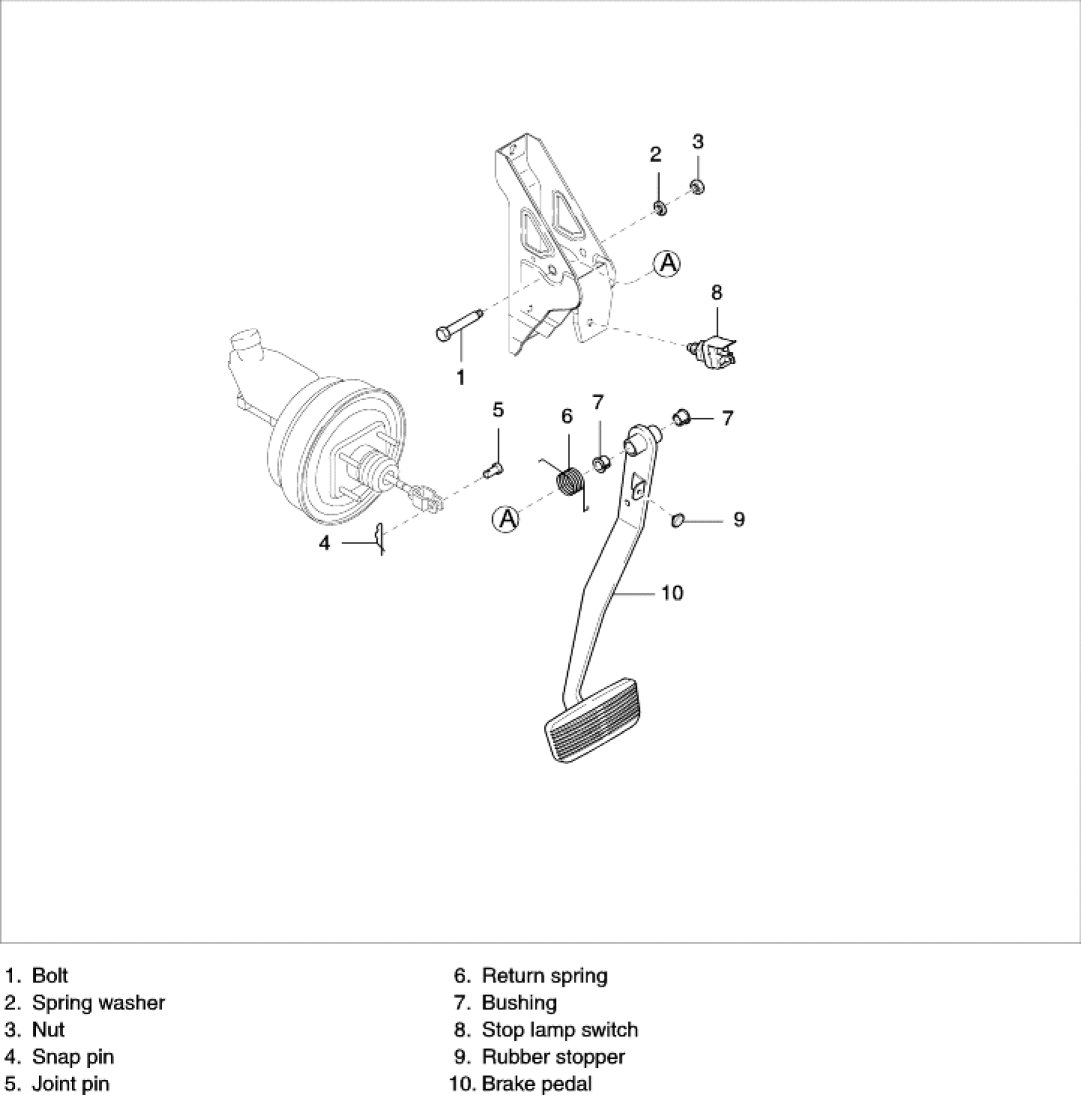 2
3
A
8
1
5
6
7
7
A
9
4
10

1. Bolt
2. Spring washer
3. Nut
4. Snap pin
5. Joint pin

6. Return spring
7. Bushing
8. Stop lamp switch
9. Rubber stopper
10. Brake pedal