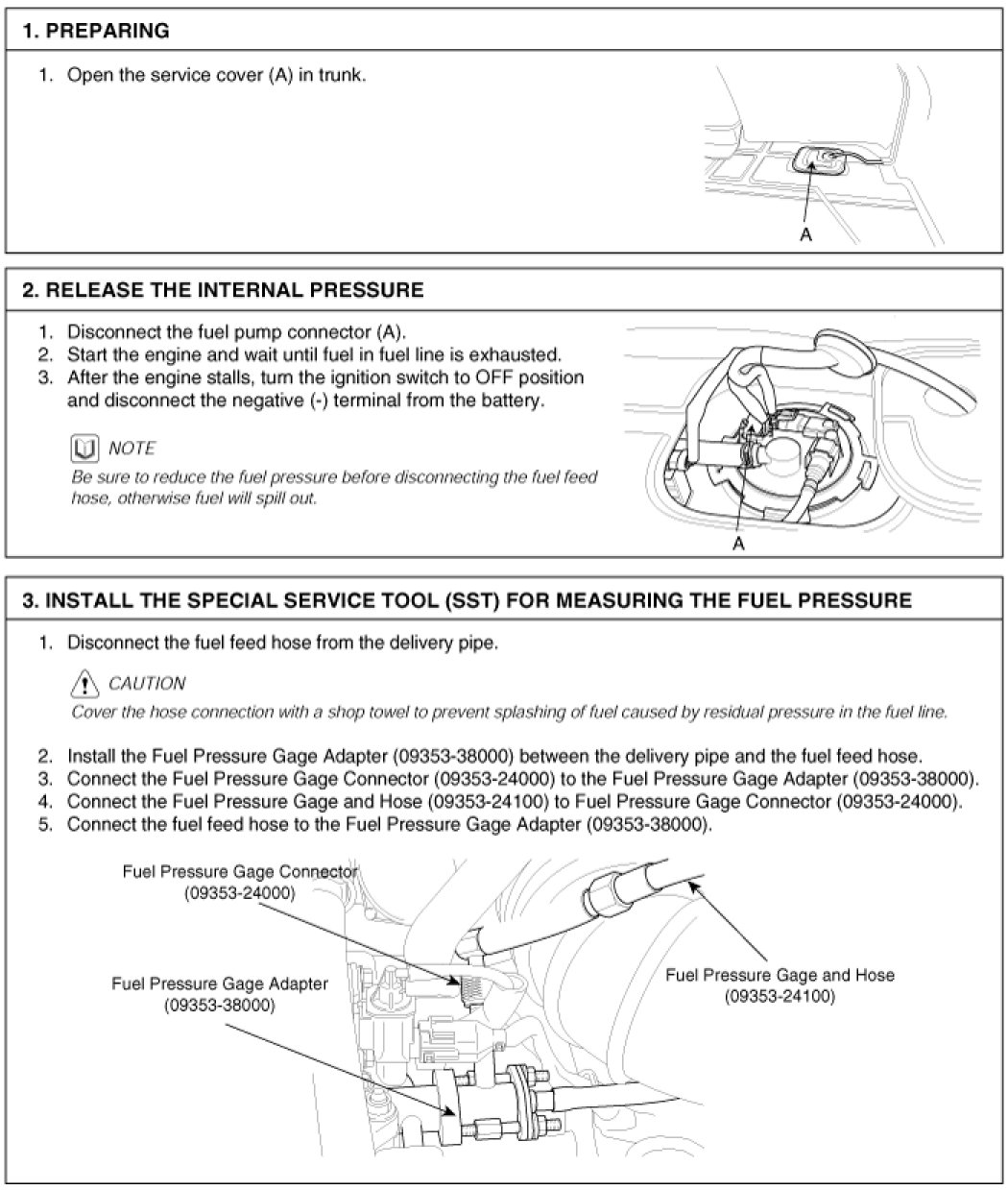 1. PREPARING

1. Open the service cover (A) in trunk.

A

2. RELEASE THE INTERNAL PRESSURE

1. Disconnect the fuel pump connector (A).
2. Start the engine and wait until fuel in fuel line is exhausted.
3. After the engine stalls, turn the ignition switch to OFF position and disconnect the negative (-) terminal from the battery.

NOTE
Be sure to reduce the fuel pressure before disconnecting the fuel feed hose, otherwise fuel will spill out.

A

3. INSTALL THE SPECIAL SERVICE TOOL (SST) FOR MEASURING THE FUEL PRESSURE

1. Disconnect the fuel feed hose from the delivery pipe.

CAUTION
Cover the hose connection with a shop towel to prevent splashing of fuel caused by residual pressure in the fuel line.

2. Install the Fuel Pressure Gage Adapter (09353-38000) between the delivery pipe and the fuel feed hose.
3. Connect the Fuel Pressure Gage Connector (09353-24000) to the Fuel Pressure Gage Adapter (09353-38000).
4. Connect the Fuel Pressure Gage and Hose (09353-24100) to Fuel Pressure Gage Connector (09353-24000).
5. Connect the fuel feed hose to the Fuel Pressure Gage Adapter (09353-38000).

Fuel Pressure Gage Connector (09353-24000)

Fuel Pressure Gage Adapter (09353-38000)

Fuel Pressure Gage and Hose (09353-24100)