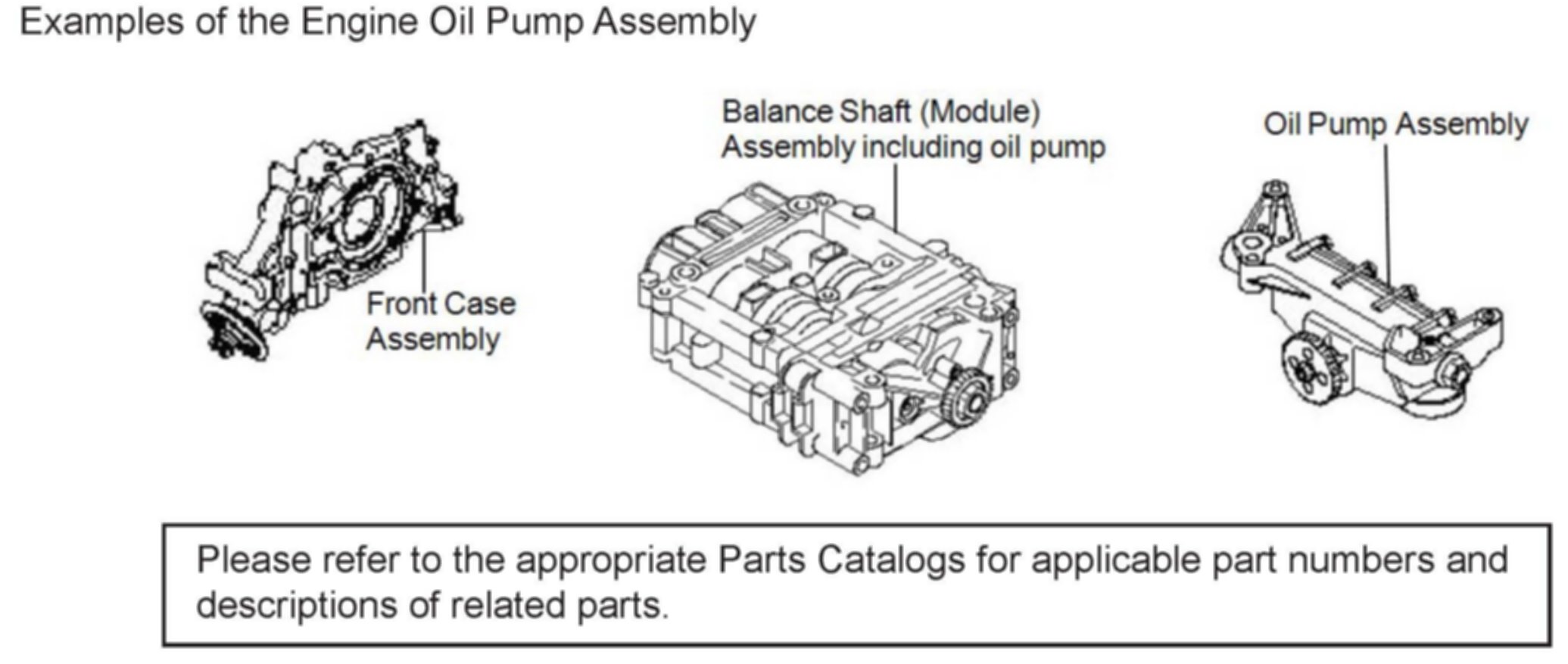 Examples of the Engine Oil Pump Assembly

Front Case Assembly

Balance Shaft (Module) Assembly including oil pump

Oil Pump Assembly

Please refer to the appropriate Parts Catalogs for applicable part numbers and descriptions of related parts.