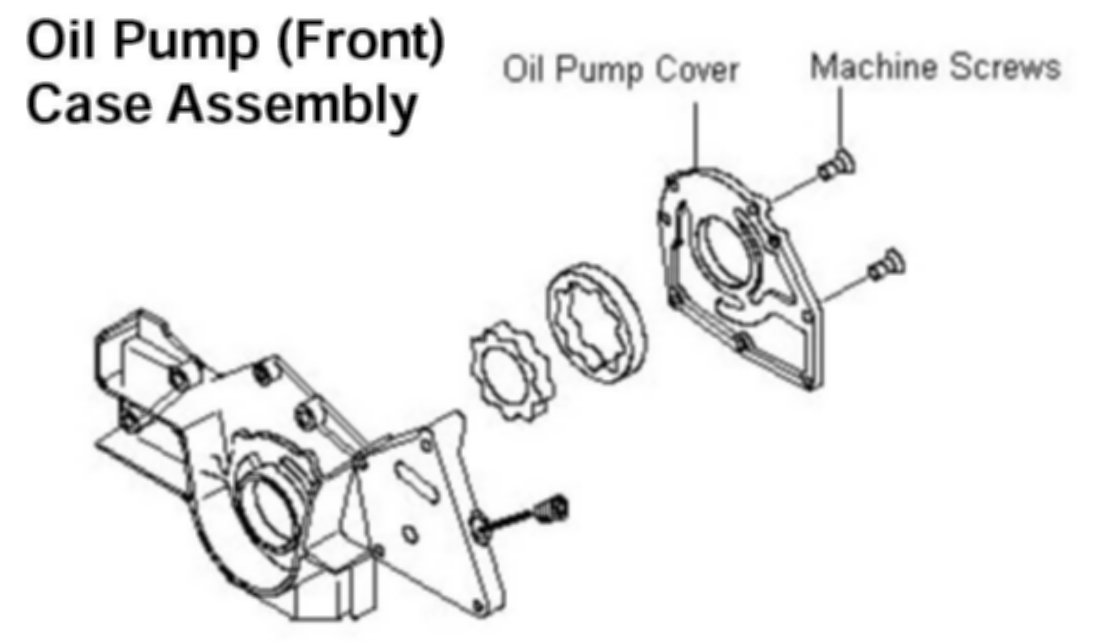 Oil Pump (Front) Case Assembly

Oil Pump Cover

Machine Screws